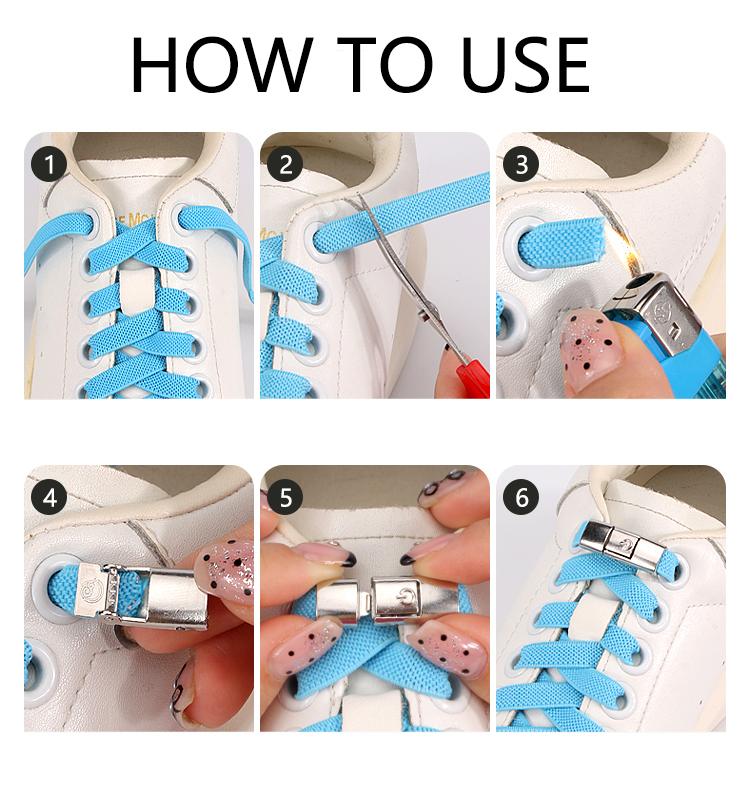 HOW TO USE

1

2

3

4

5

6