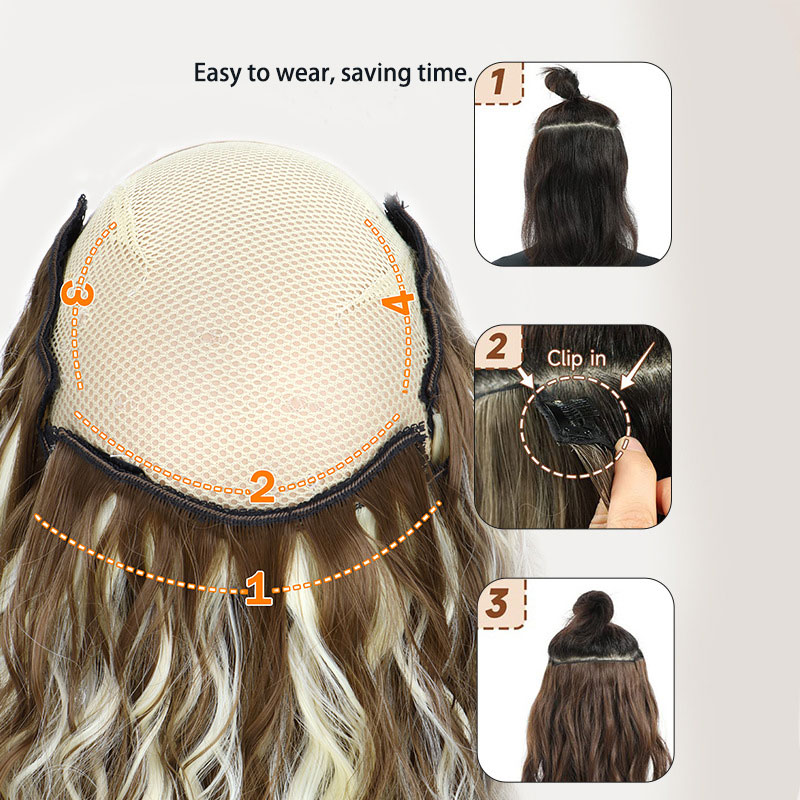 Easy to wear, saving time.

3

4

2

1

1

2

Clip in

3