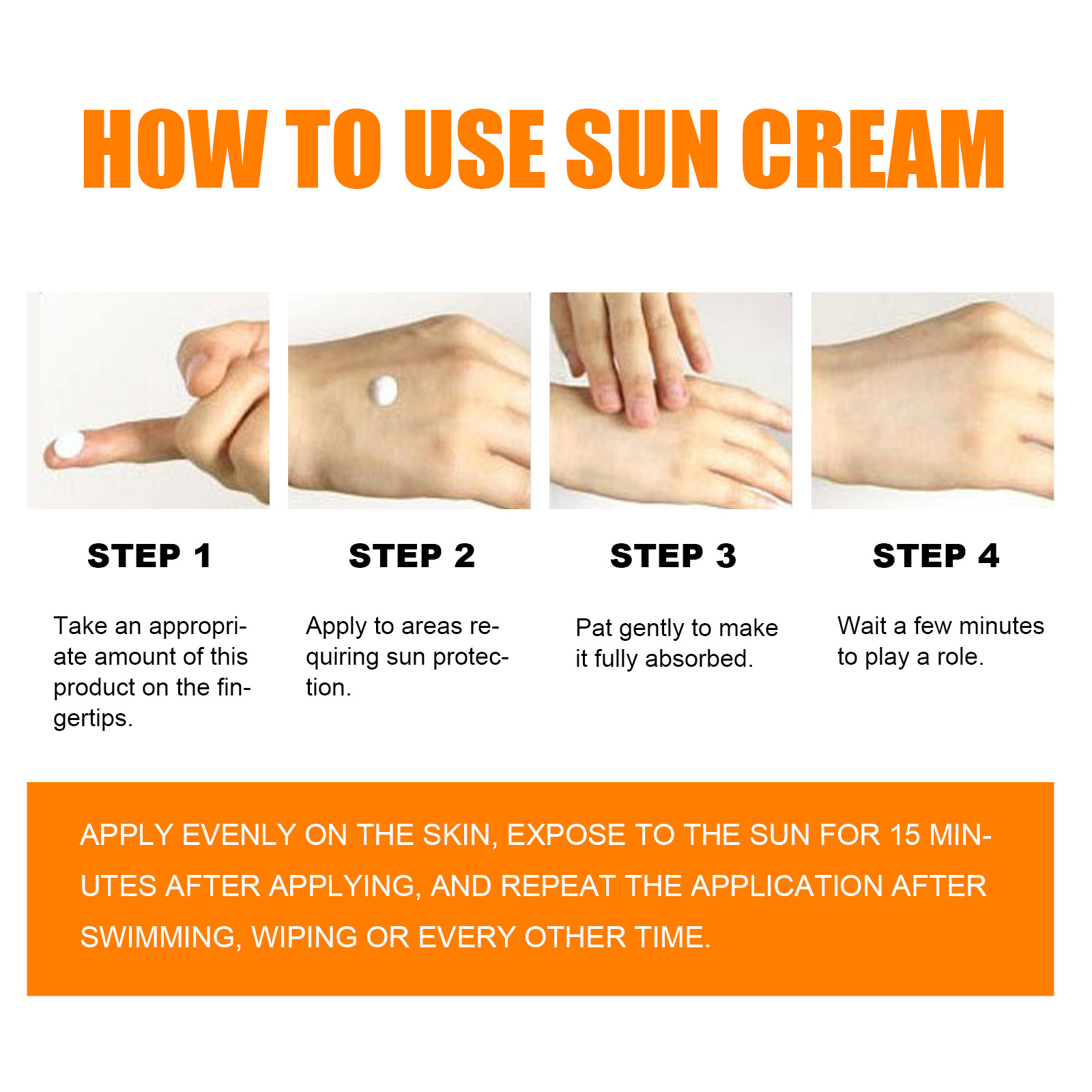 HOW TO USE SUN CREAM

STEP 1

Take an appropriate amount of this product on the fingertips.

STEP 2

Apply to areas requiring sun protection.

STEP 3

Pat gently to make it fully absorbed.

STEP 4

Wait a few minutes to play a role.

APPLY EVENLY ON THE SKIN, EXPOSE TO THE SUN FOR 15 MINUTES AFTER APPLYING, AND REPEAT THE APPLICATION AFTER SWIMMING, WIPING OR EVERY OTHER TIME.