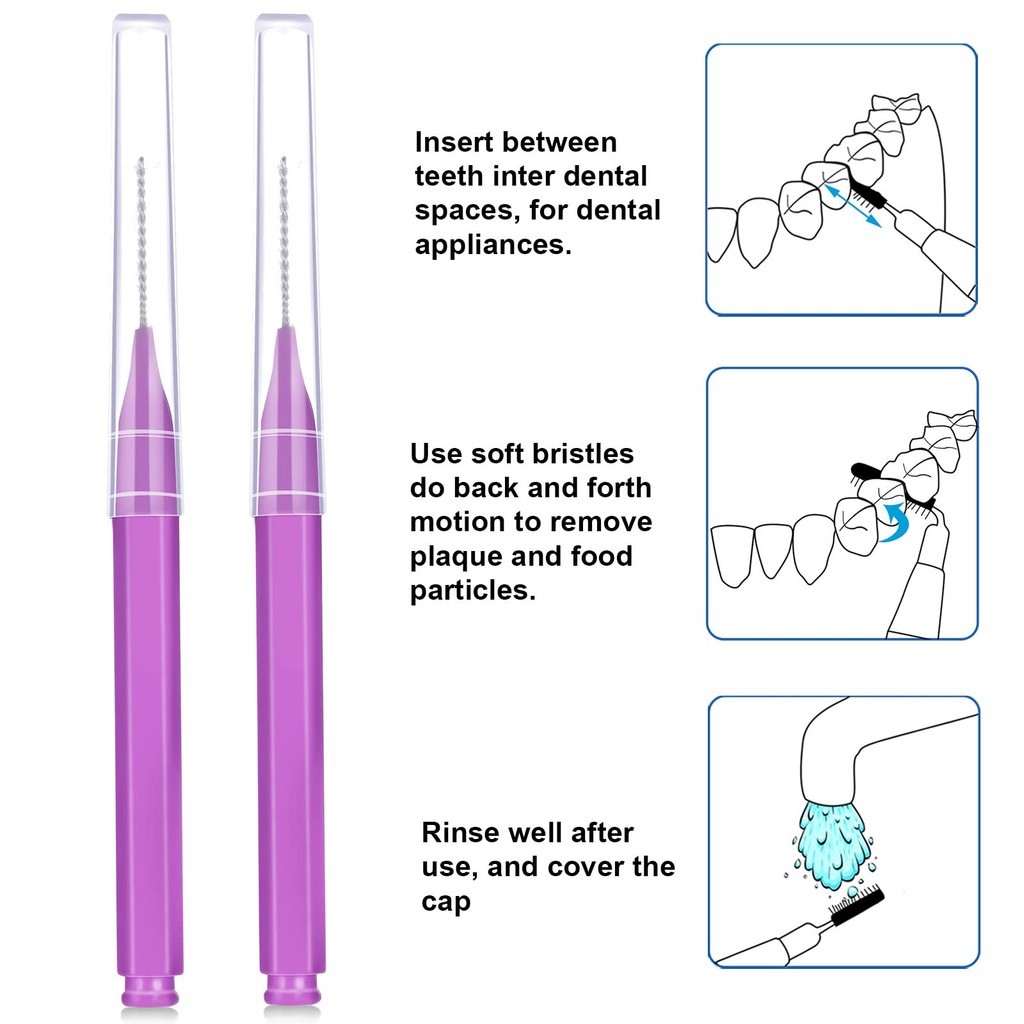 Insert between teeth inter dental spaces, for dental appliances.

Use soft bristles do back and forth motion to remove plaque and food particles.

Rinse well after use, and cover the cap