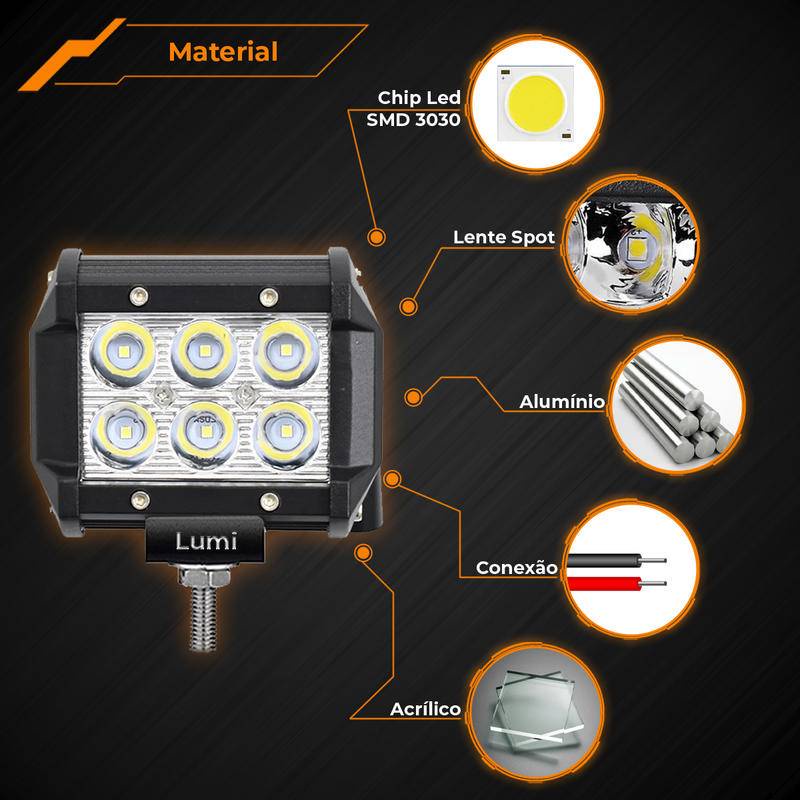 Material

Chip Led
SMD 3030

Lente Spot

Alumínio

Conexão

Acrílico

Lumi