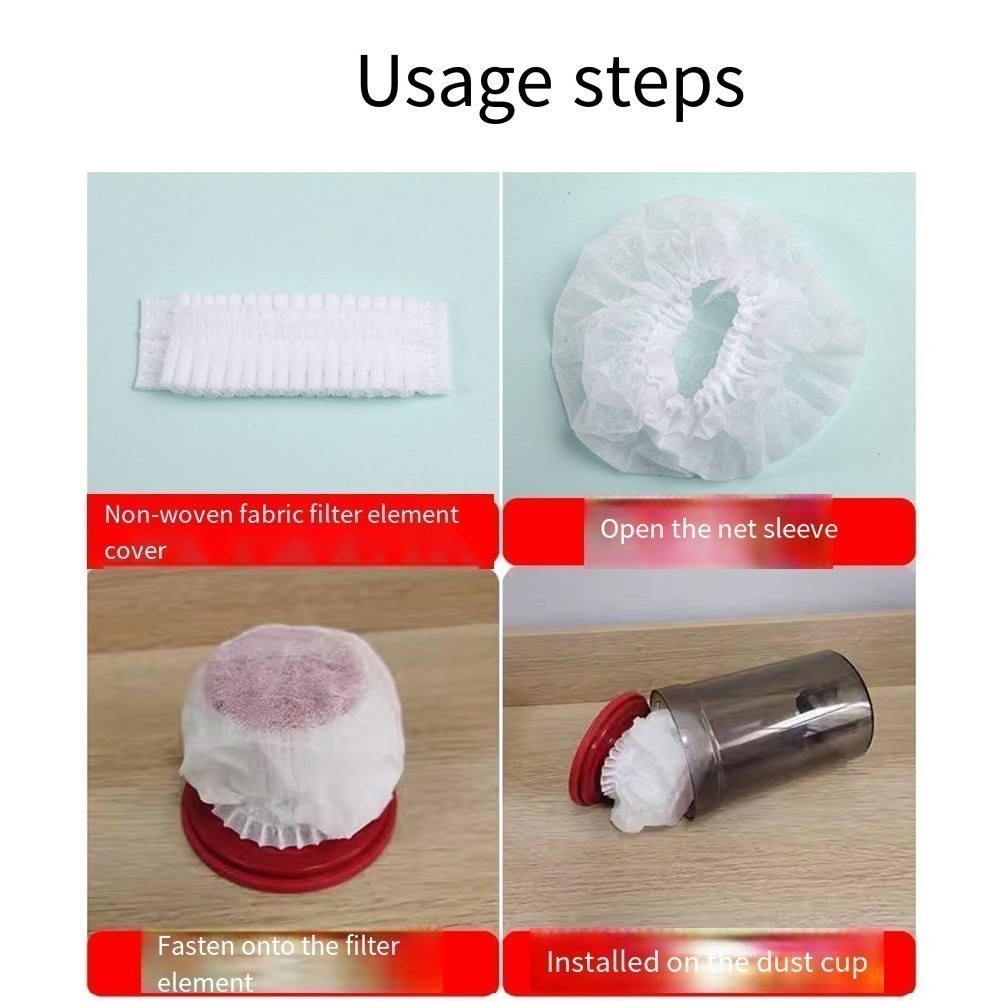 Usage steps

Non-woven fabric filter element cover

Open the net sleeve

Fasten onto the filter element

Installed on the dust cup