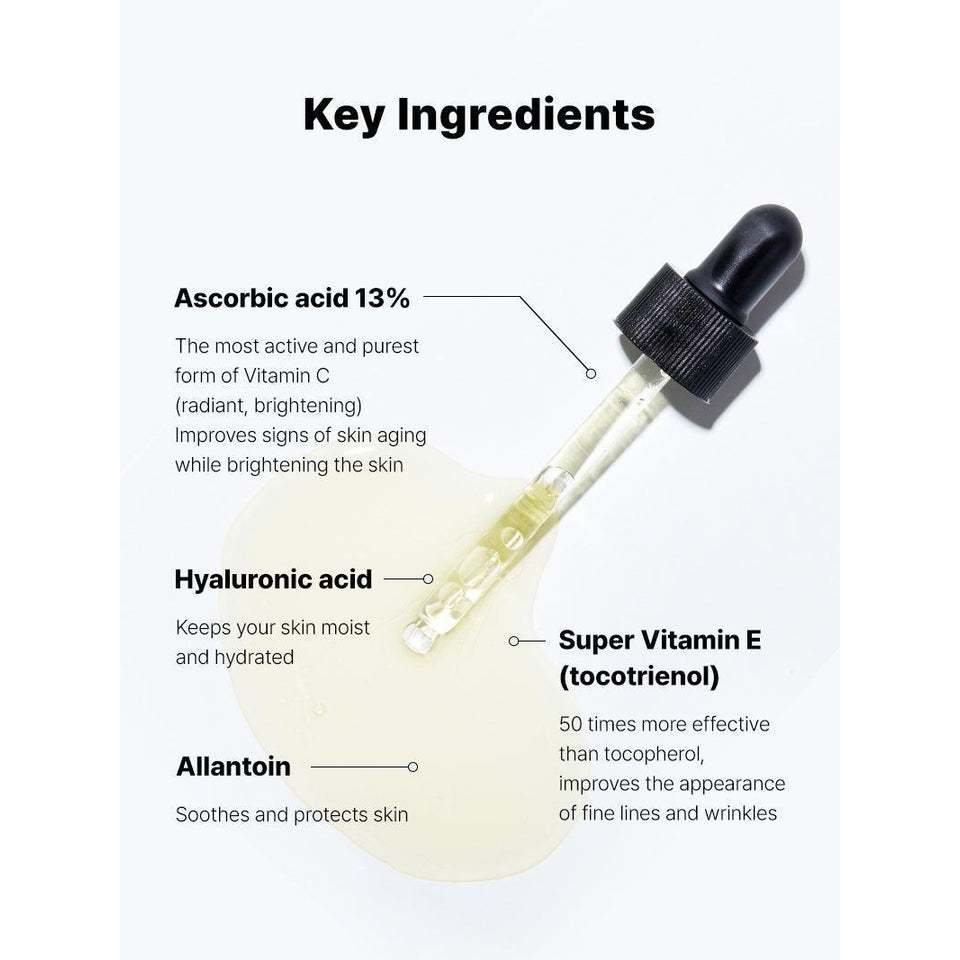 Key Ingredients

Ascorbic acid 13%

The most active and purest form of Vitamin C (radiant, brightening) Improves signs of skin aging while brightening the skin

Hyaluronic acid

Keeps your skin moist and hydrated

Allantoin

Soothes and protects skin

Super Vitamin E (tocotrienol)

50 times more effective than tocopherol, improves the appearance of fine lines and wrinkles