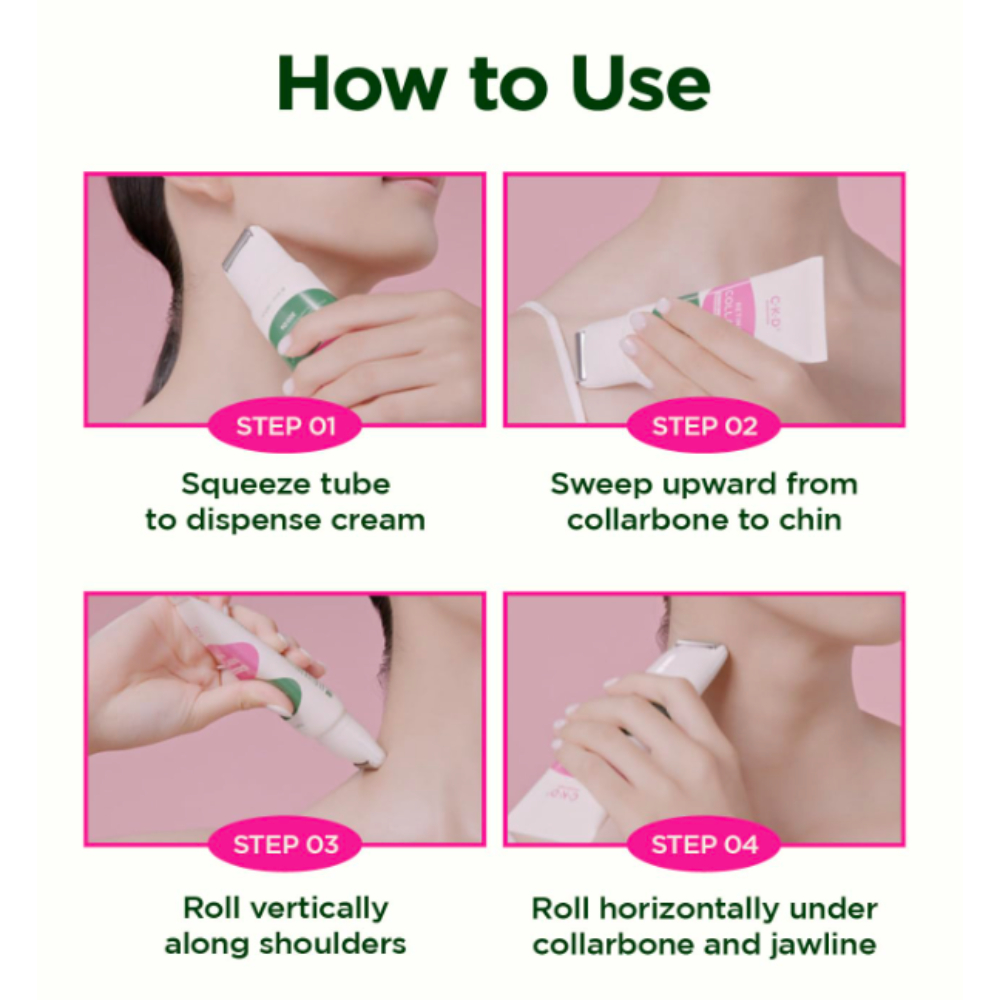 How to Use

STEP 01

Squeeze tube to dispense cream

C.K.D

STEP 02

Sweep upward from collarbone to chin

STEP 03

Roll vertically along shoulders

STEP 04

Roll horizontally under collarbone and jawline