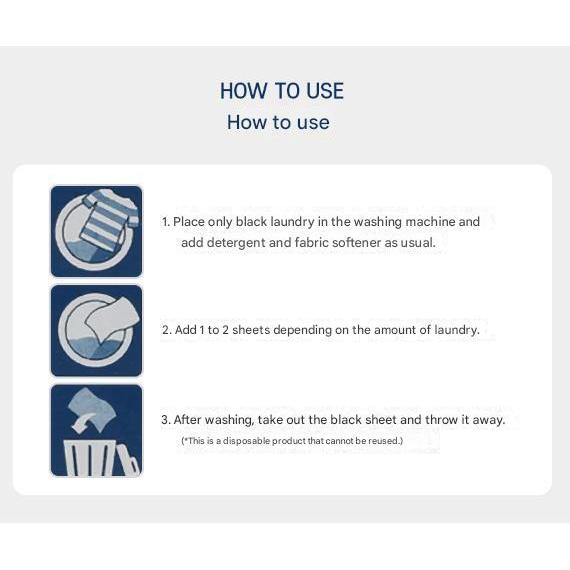 HOW TO USE
How to use

1. Place only black laundry in the washing machine and add detergent and fabric softener as usual.

2. Add 1 to 2 sheets depending on the amount of laundry.

3. After washing, take out the black sheet and throw it away.
(*This is a disposable product that cannot be reused.)