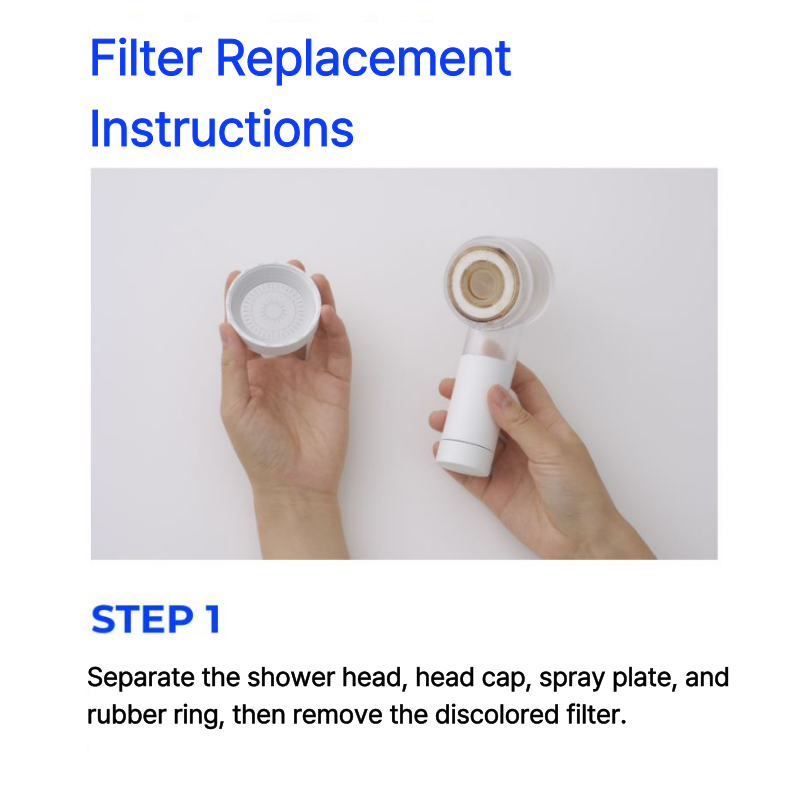 Filter Replacement Instructions

STEP 1

Separate the shower head, head cap, spray plate, and rubber ring, then remove the discolored filter.