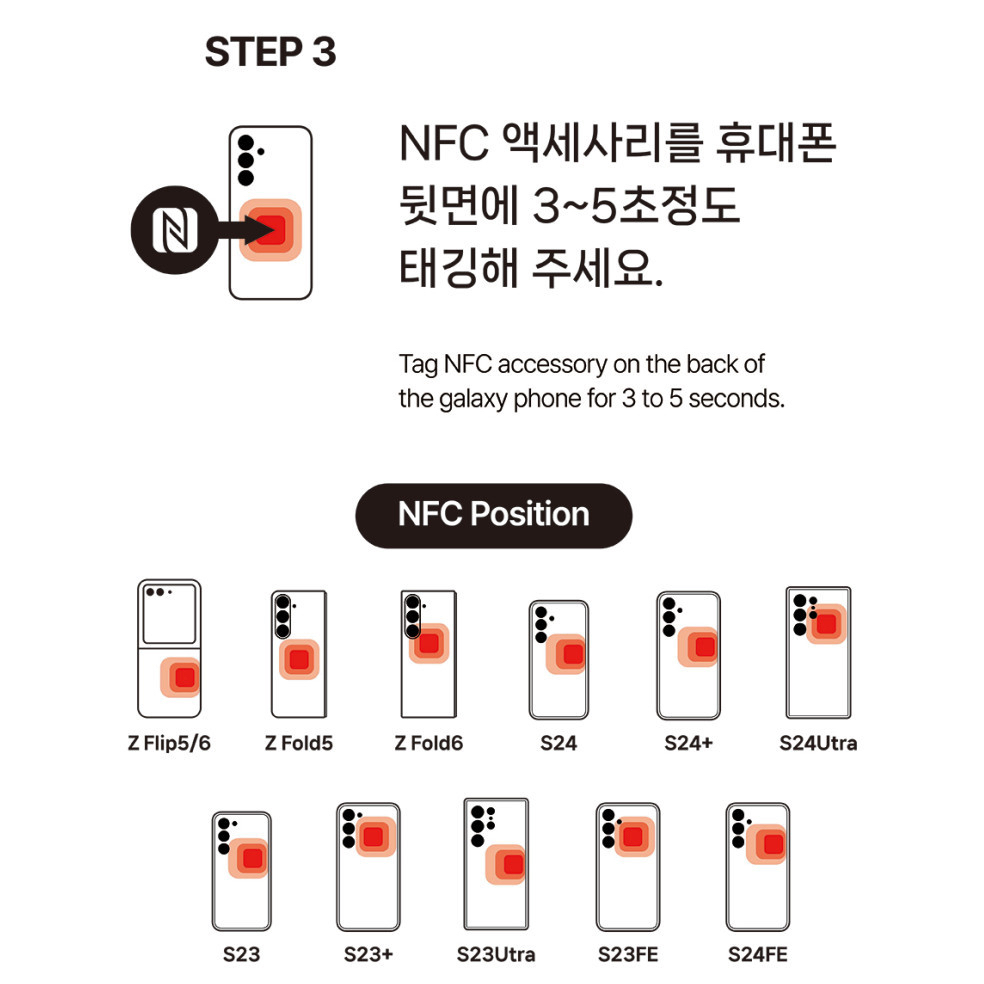 STEP 3

NFC 액세사리를 휴대폰 뒷면에 3~5초정도 태깅해 주세요.

Tag NFC accessory on the back of the galaxy phone for 3 to 5 seconds.

NFC Position

Z Flip5/6
Z Fold5
Z Fold6
S24
S24+
S24Utra

S23
S23+
S23Utra
S23FE
S24FE