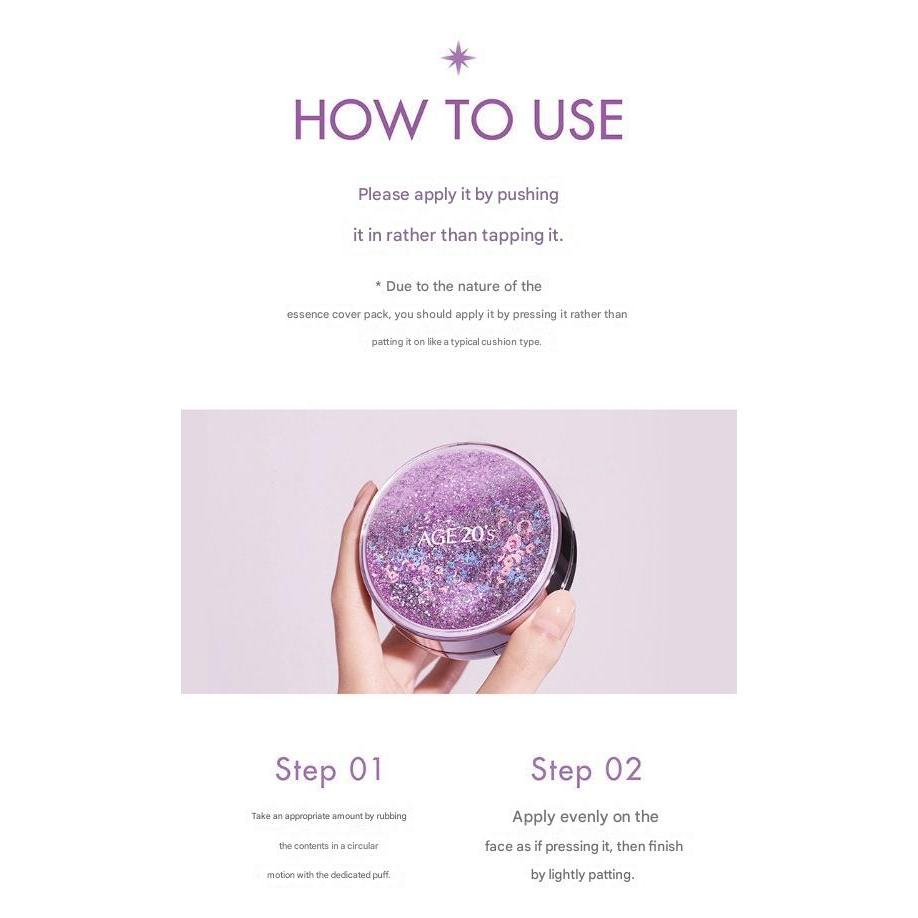 HOW TO USE

Please apply it by pushing it in rather than tapping it.

* Due to the nature of the essence cover pack, you should apply it by pressing it rather than patting it on like a typical cushion type.

AGE 20's

Step 01

Take an appropriate amount by rubbing the contents in a circular motion with the dedicated puff.

Step 02

Apply evenly on the face as if pressing it, then finish by lightly patting.