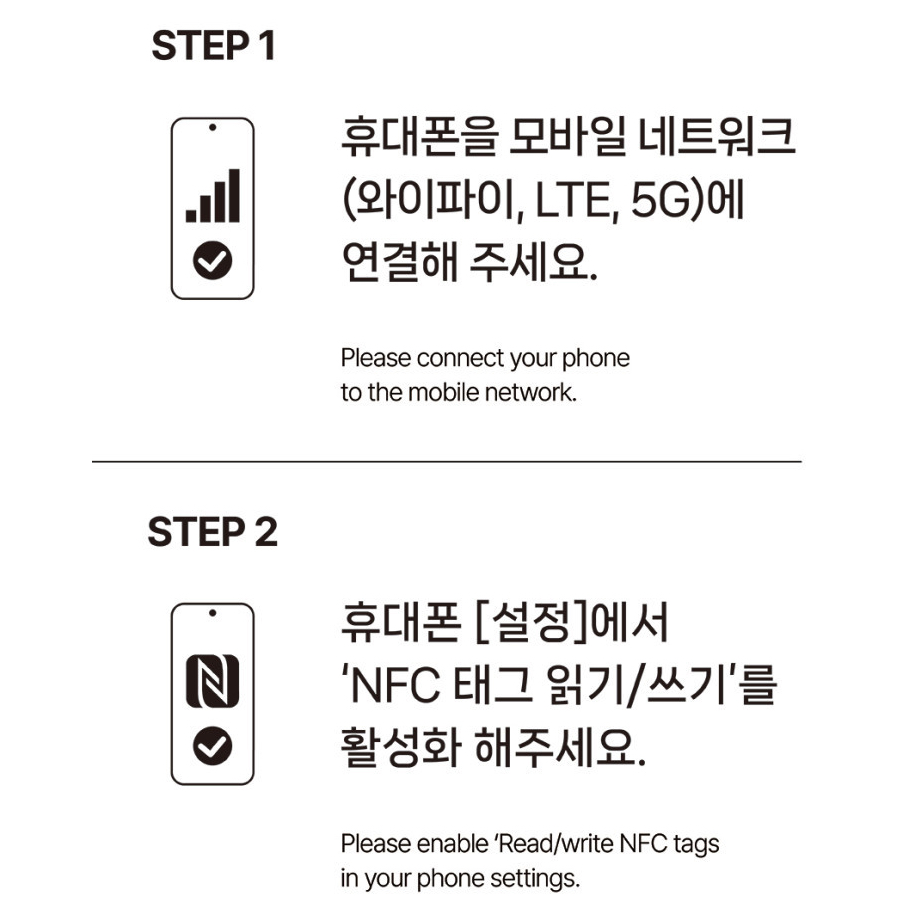 STEP 1

휴대폰을 모바일 네트워크 (와이파이, LTE, 5G)에 연결해 주세요.

Please connect your phone to the mobile network.

STEP 2

휴대폰 [설정]에서 'NFC 태그 읽기/쓰기'를 활성화 해주세요.

Please enable 'Read/write NFC tags in your phone settings.