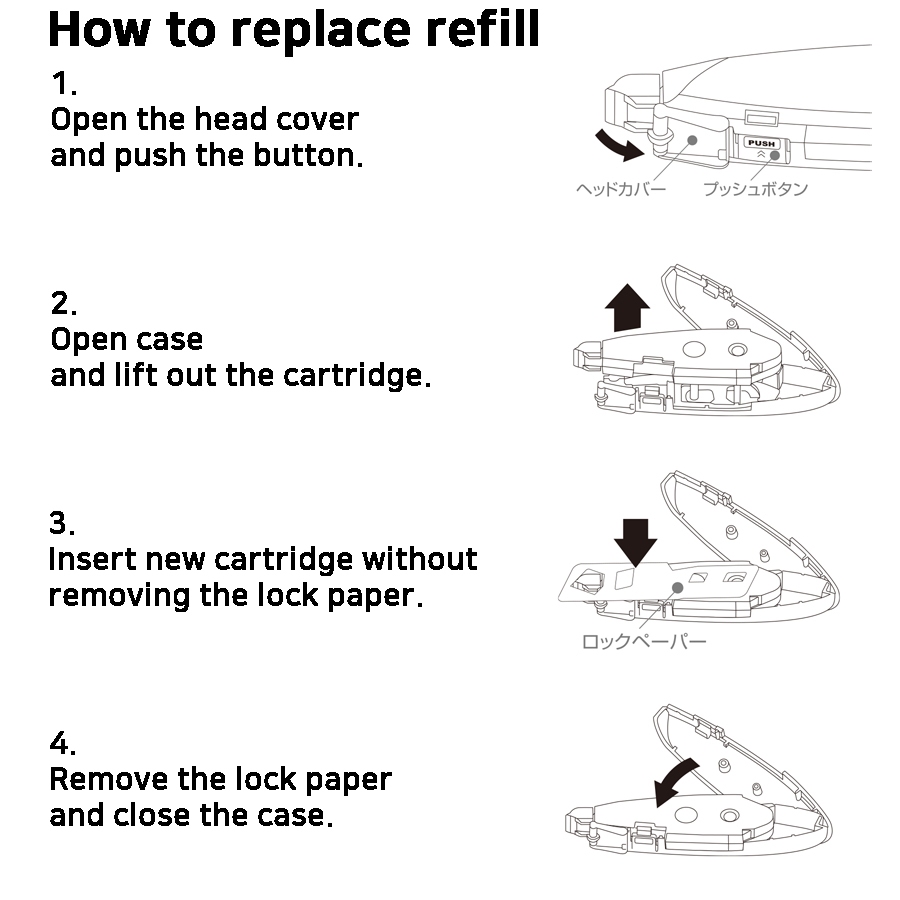 How to replace refill

1.
Open the head cover and push the button.

PUSH

ヘッドカバー　プッシュボタン

2.
Open case and lift out the cartridge.

3.
Insert new cartridge without removing the lock paper.

ロックペーパー

4.
Remove the lock paper and close the case.