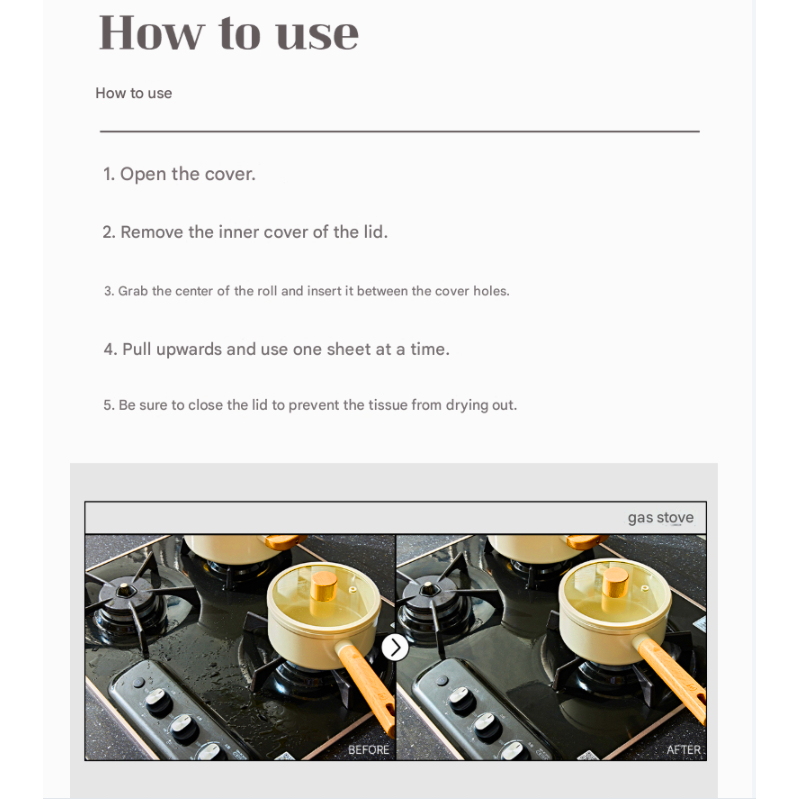 How to use

How to use

1. Open the cover.

2. Remove the inner cover of the lid.

3. Grab the center of the roll and insert it between the cover holes.

4. Pull upwards and use one sheet at a time.

5. Be sure to close the lid to prevent the tissue from drying out.

gas stove

BEFORE

AFTER