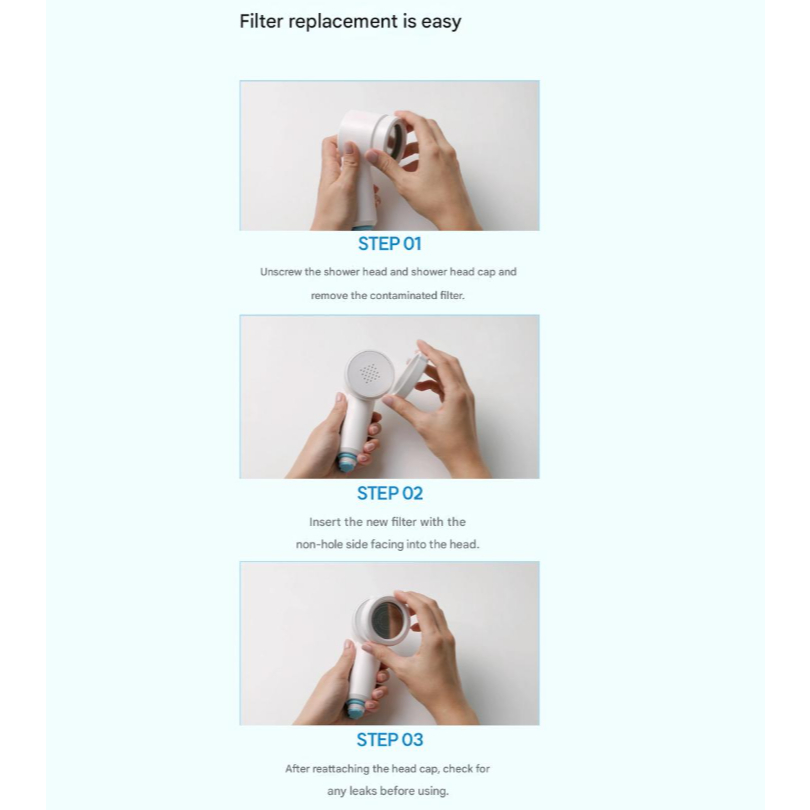 Filter replacement is easy

STEP 01

Unscrew the shower head and shower head cap and remove the contaminated filter.

STEP 02

Insert the new filter with the non-hole side facing into the head.

STEP 03

After reattaching the head cap, check for any leaks before using.