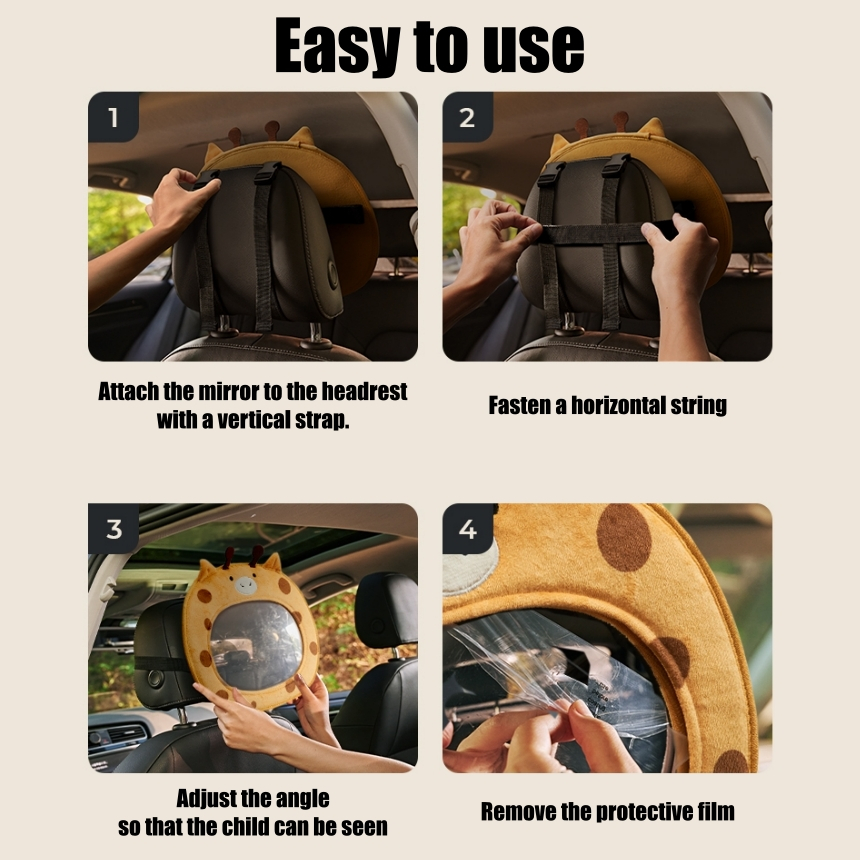 Easy to use

1

Attach the mirror to the headrest with a vertical strap.

2

Fasten a horizontal string

3

Adjust the angle so that the child can be seen

4

Remove the protective film