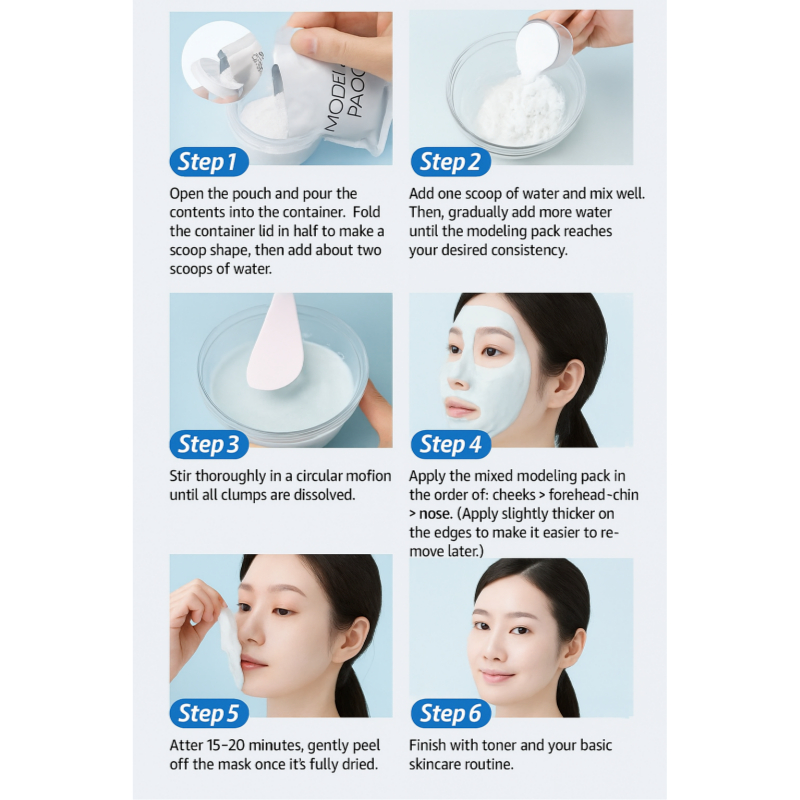 MODEL PAC

Step 1

Open the pouch and pour the contents into the container. Fold the container lid in half to make a scoop shape, then add about two scoops of water.

Step 2

Add one scoop of water and mix well. Then, gradually add more water until the modeling pack reaches your desired consistency.

Step 3

Stir thoroughly in a circular mofion until all clumps are dissolved.

Step 4

Apply the mixed modeling pack in the order of: cheeks > forehead-chin > nose. (Apply slightly thicker on the edges to make it easier to remove later.)

Step 5

Atter 15-20 minutes, gently peel off the mask once it's fully dried.

Step 6

Finish with toner and your basic skincare routine.