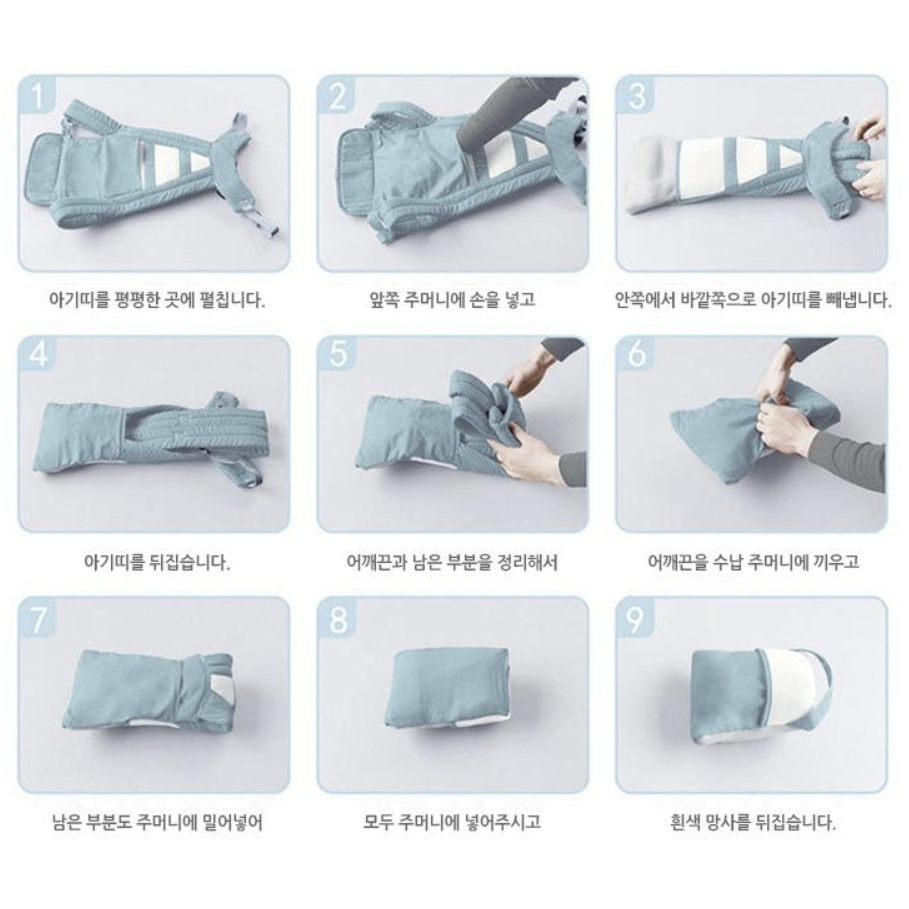 1
아기띠를 평평한 곳에 펼칩니다.

2
앞쪽 주머니에 손을 넣고

3
안쪽에서 바깥쪽으로 아기띠를 빼냅니다.

4
아기띠를 뒤집습니다.

5
어깨끈과 남은 부분을 정리해서

6
어깨끈을 수납 주머니에 끼우고

7
남은 부분도 주머니에 밀어넣어

8
모두 주머니에 넣어주시고

9
흰색 망사를 뒤집습니다.