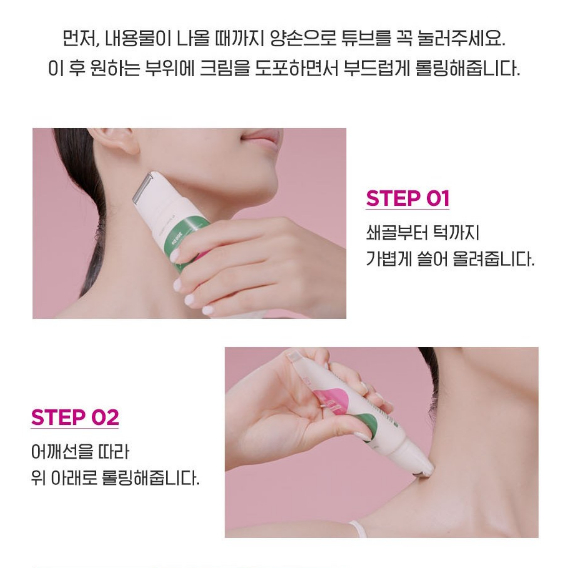 먼저, 내용물이 나올 때까지 양손으로 튜브를 꼭 눌러주세요.
이 후 원하는 부위에 크림을 도포하면서 부드럽게 롤링해줍니다.

STEP 01
쇄골부터 턱까지
가볍게 쓸어 올려줍니다.

STEP 02
어깨선을 따라
위 아래로 롤링해줍니다.