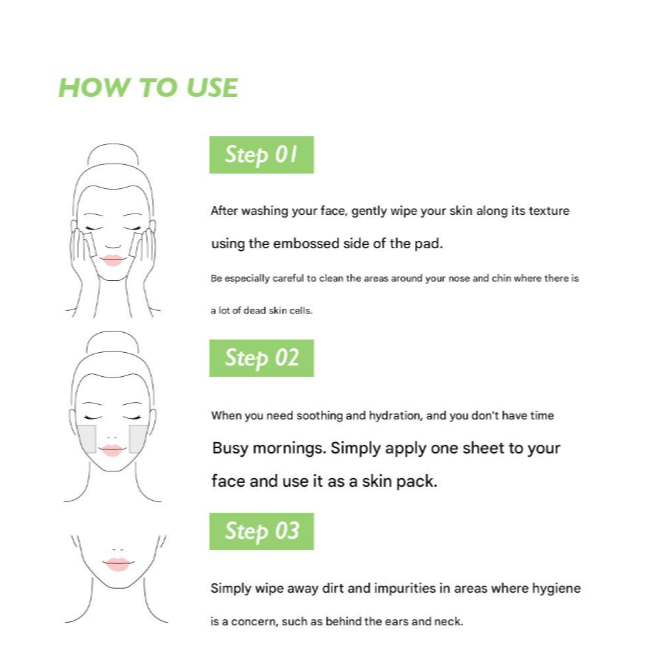 HOW TO USE

Step 01

After washing your face, gently wipe your skin along its texture using the embossed side of the pad.

Be especially careful to clean the areas around your nose and chin where there is a lot of dead skin cells.

Step 02

When you need soothing and hydration, and you don't have time

Busy mornings. Simply apply one sheet to your face and use it as a skin pack.

Step 03

Simply wipe away dirt and impurities in areas where hygiene is a concern, such as behind the ears and neck.