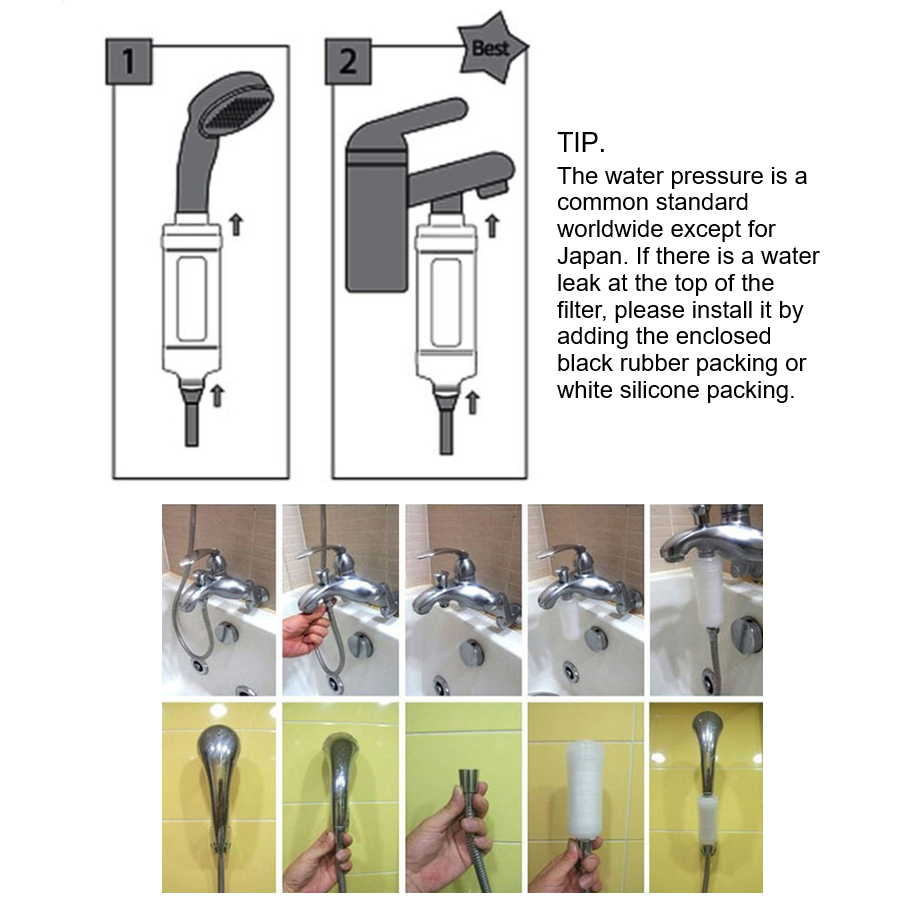 1

2

Best

TIP.
The water pressure is a common standard worldwide except for Japan. If there is a water leak at the top of the filter, please install it by adding the enclosed black rubber packing or white silicone packing.