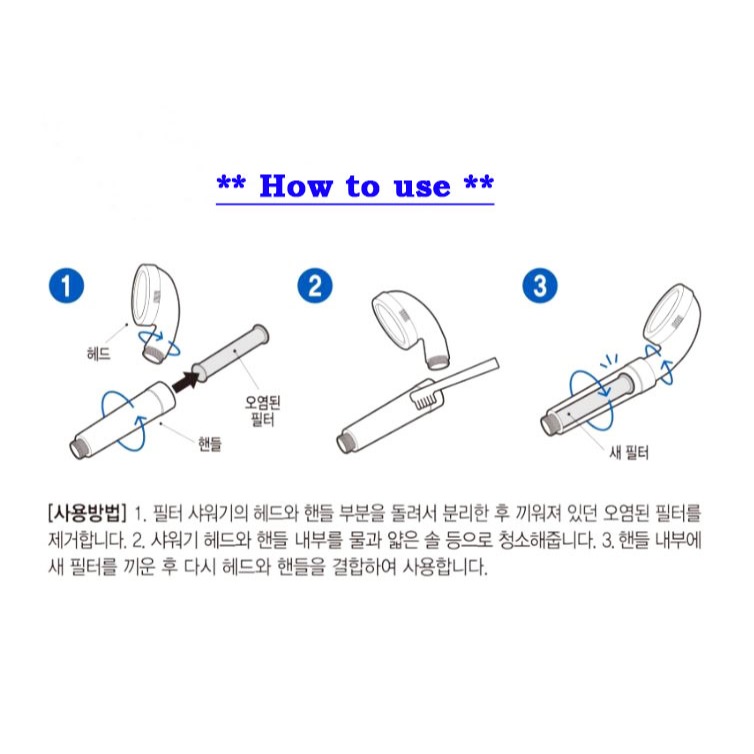 ** How to use **

1

헤드

오염된 필터

핸들

2

3

새 필터

[사용방법] 1. 필터 샤워기의 헤드와 핸들 부분을 돌려서 분리한 후 끼워져 있던 오염된 필터를 제거합니다. 2. 샤워기 헤드와 핸들 내부를 물과 얇은 솔 등으로 청소해줍니다. 3. 핸들 내부에 새 필터를 끼운 후 다시 헤드와 핸들을 결합하여 사용합니다.