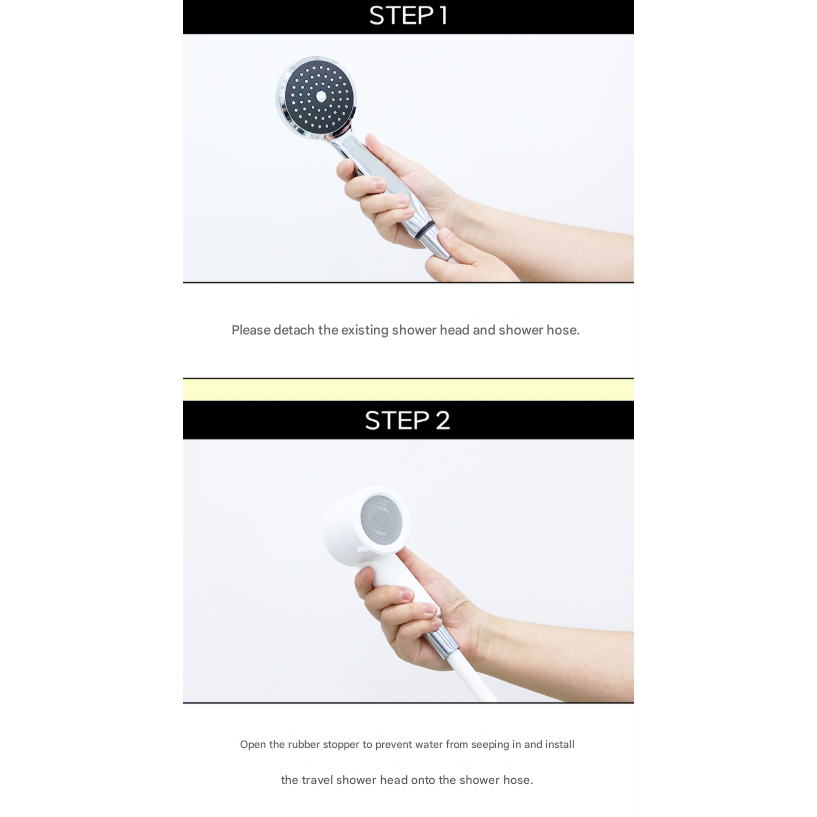 STEP 1

Please detach the existing shower head and shower hose.

STEP 2

Open the rubber stopper to prevent water from seeping in and install the travel shower head onto the shower hose.