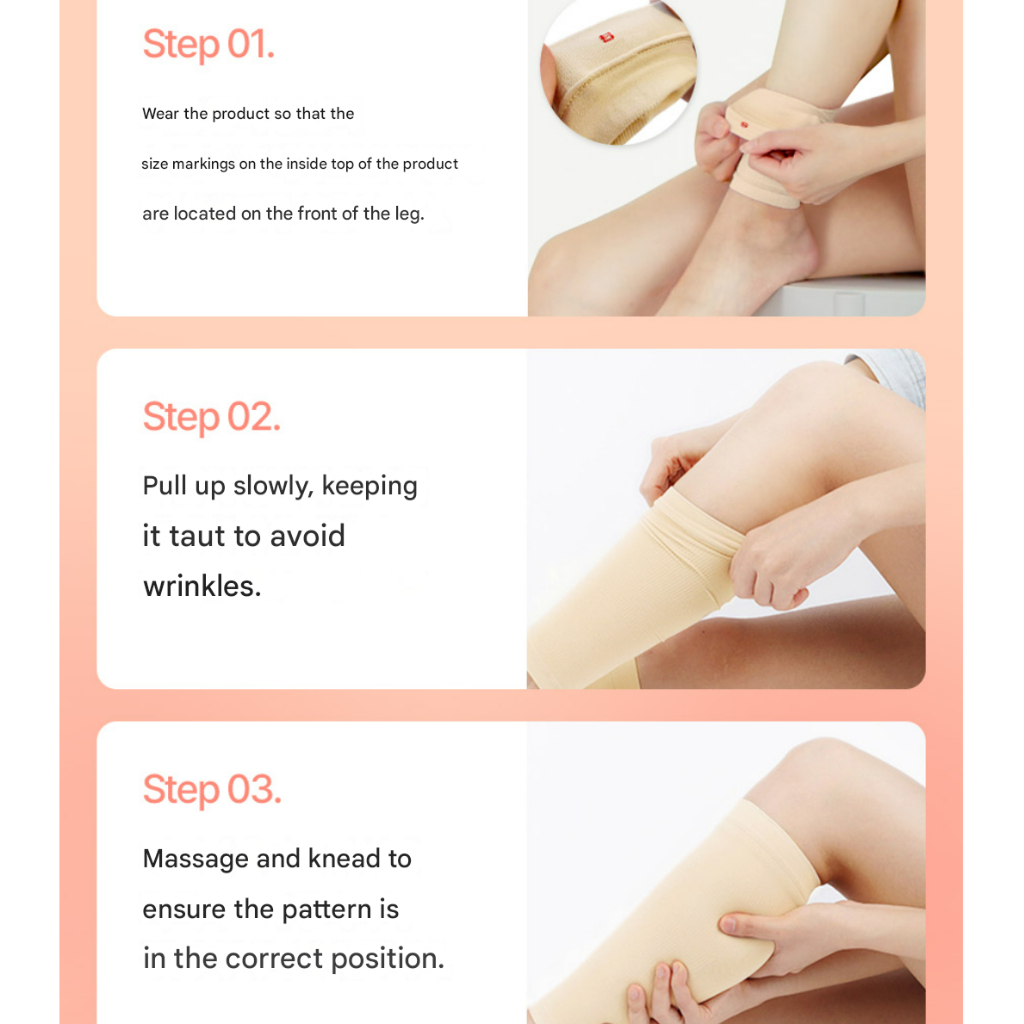 Step 01.

Wear the product so that the size markings on the inside top of the product are located on the front of the leg.

Step 02.

Pull up slowly, keeping it taut to avoid wrinkles.

Step 03.

Massage and knead to ensure the pattern is in the correct position.