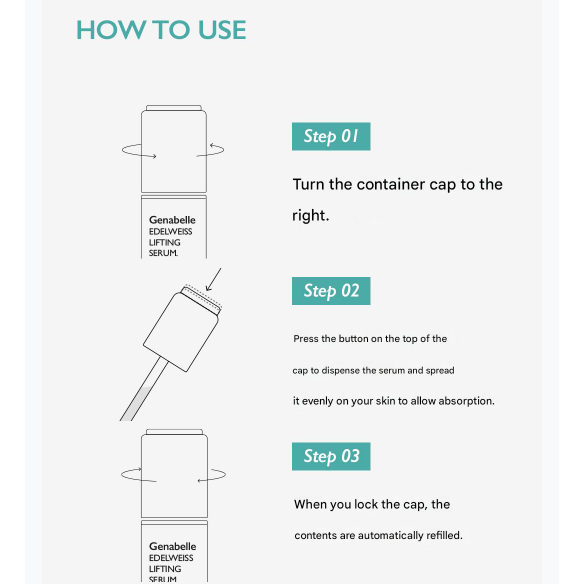 HOW TO USE

Genabelle
EDELWEISS
LIFTING
SERUM.

Step 01

Turn the container cap to the right.

Step 02

Press the button on the top of the cap to dispense the serum and spread it evenly on your skin to allow absorption.

Genabelle
EDELWEISS
LIFTING
SERUM

Step 03

When you lock the cap, the contents are automatically refilled.