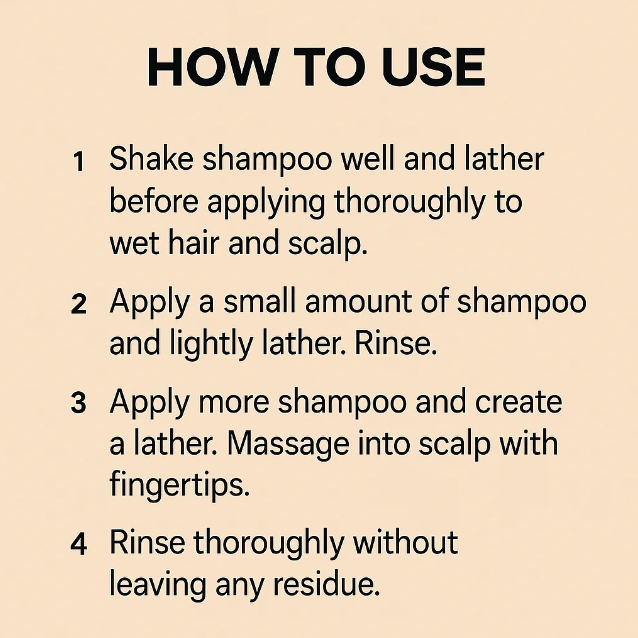 HOW TO USE

1 Shake shampoo well and lather before applying thoroughly to wet hair and scalp.

2 Apply a small amount of shampoo and lightly lather. Rinse.

3 Apply more shampoo and create a lather. Massage into scalp with fingertips.

4 Rinse thoroughly without leaving any residue.