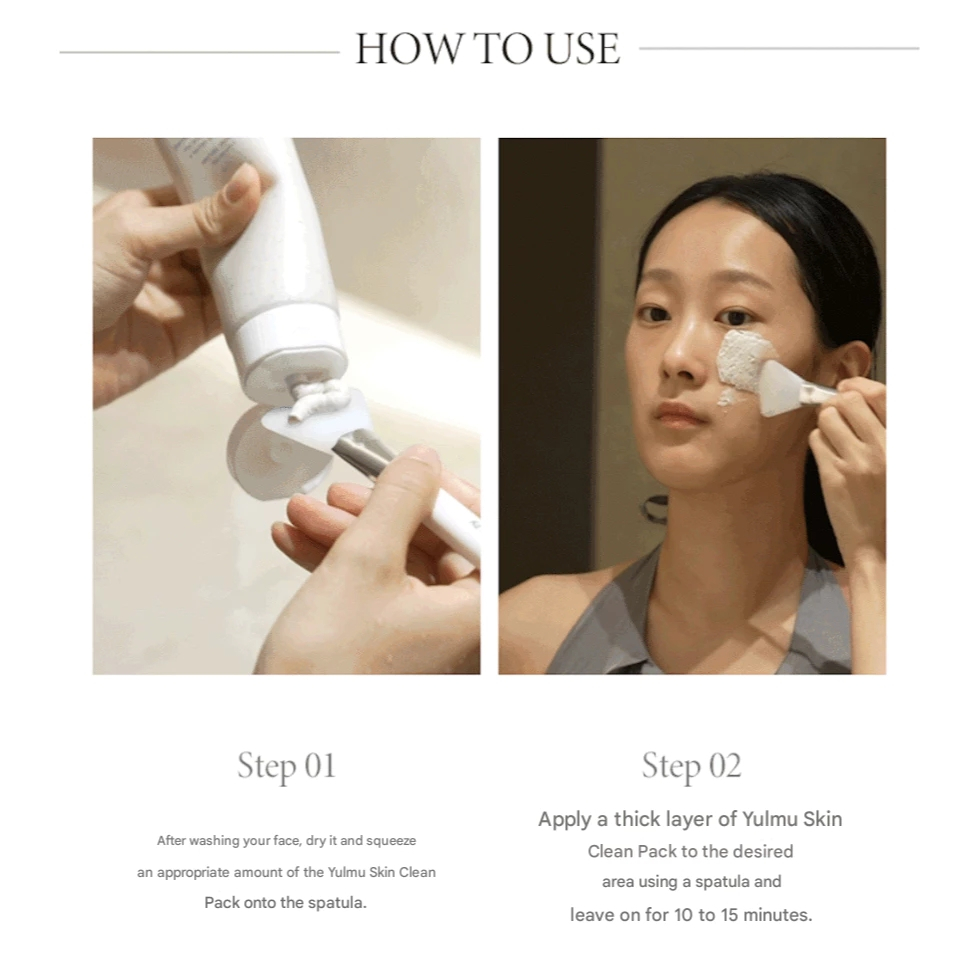 HOW TO USE

Step 01

After washing your face, dry it and squeeze an appropriate amount of the Yulmu Skin Clean Pack onto the spatula.

Step 02

Apply a thick layer of Yulmu Skin Clean Pack to the desired area using a spatula and leave on for 10 to 15 minutes.