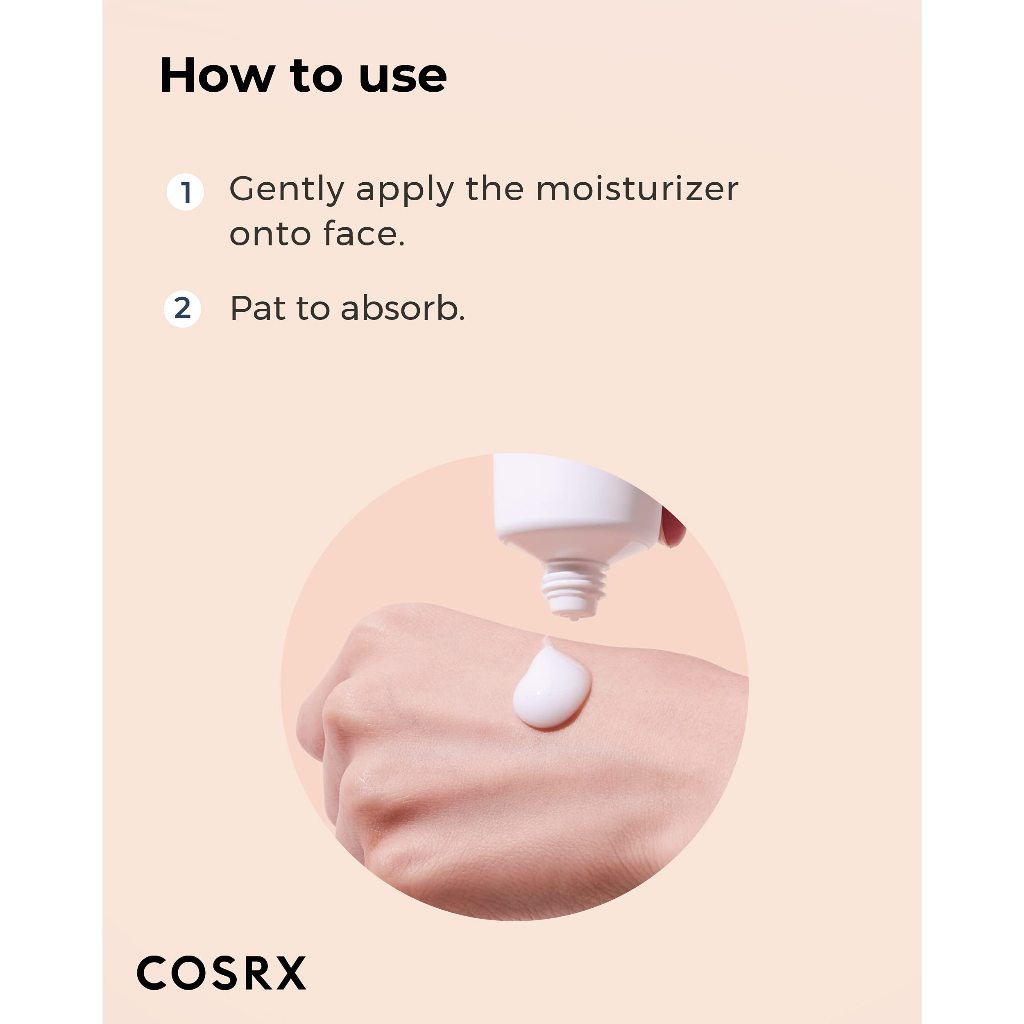 How to use

1 Gently apply the moisturizer onto face.

2 Pat to absorb.

COSRX