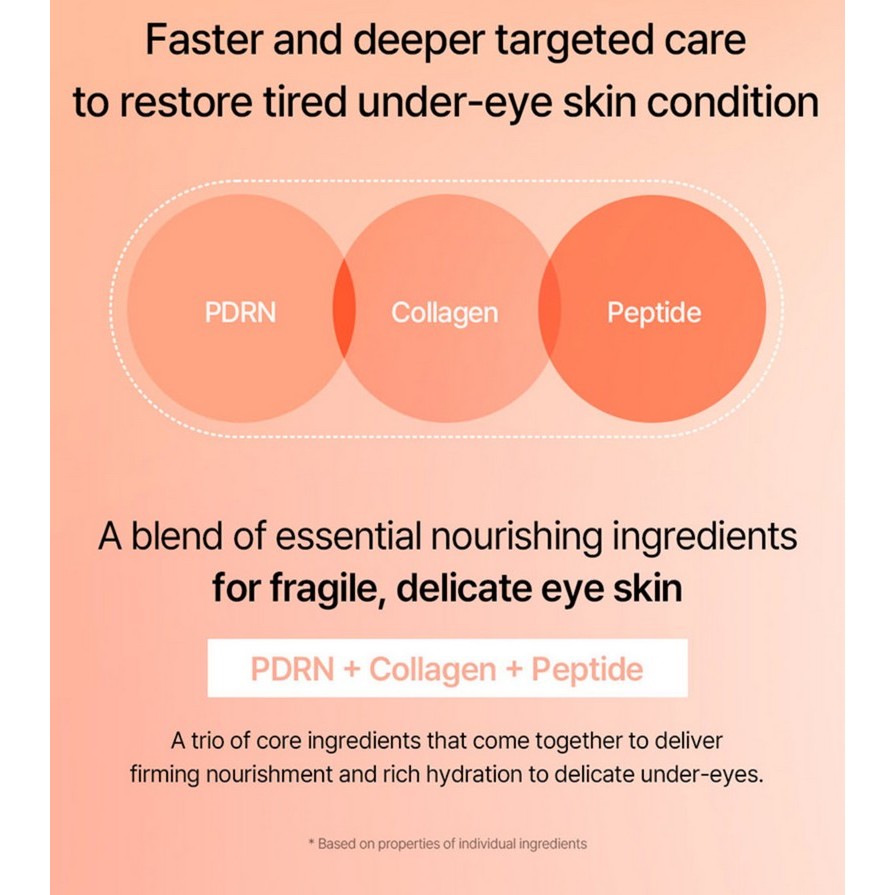 Faster and deeper targeted care to restore tired under-eye skin condition

PDRN
Collagen
Peptide

A blend of essential nourishing ingredients for fragile, delicate eye skin

PDRN + Collagen + Peptide

A trio of core ingredients that come together to deliver firming nourishment and rich hydration to delicate under-eyes.

* Based on properties of individual ingredients