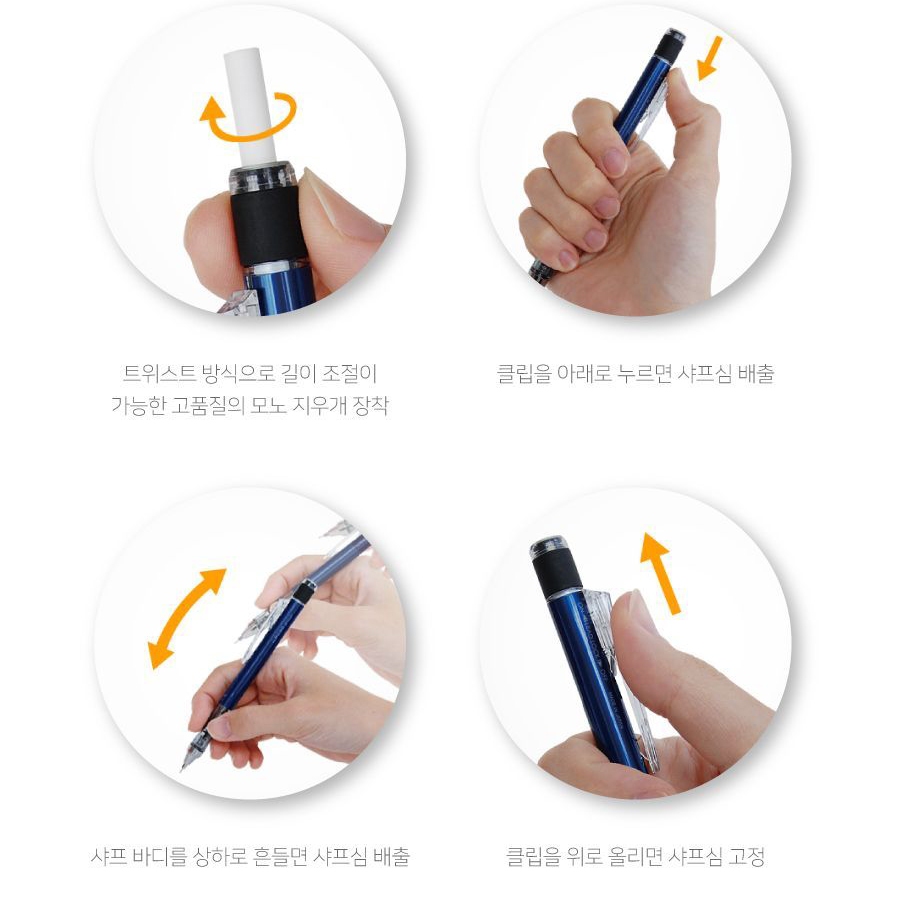 트위스트 방식으로 길이 조절이
가능한 고품질의 모노 지우개 장착

클립을 아래로 누르면 샤프심 배출

샤프 바디를 상하로 흔들면 샤프심 배출

클립을 위로 올리면 샤프심 고정