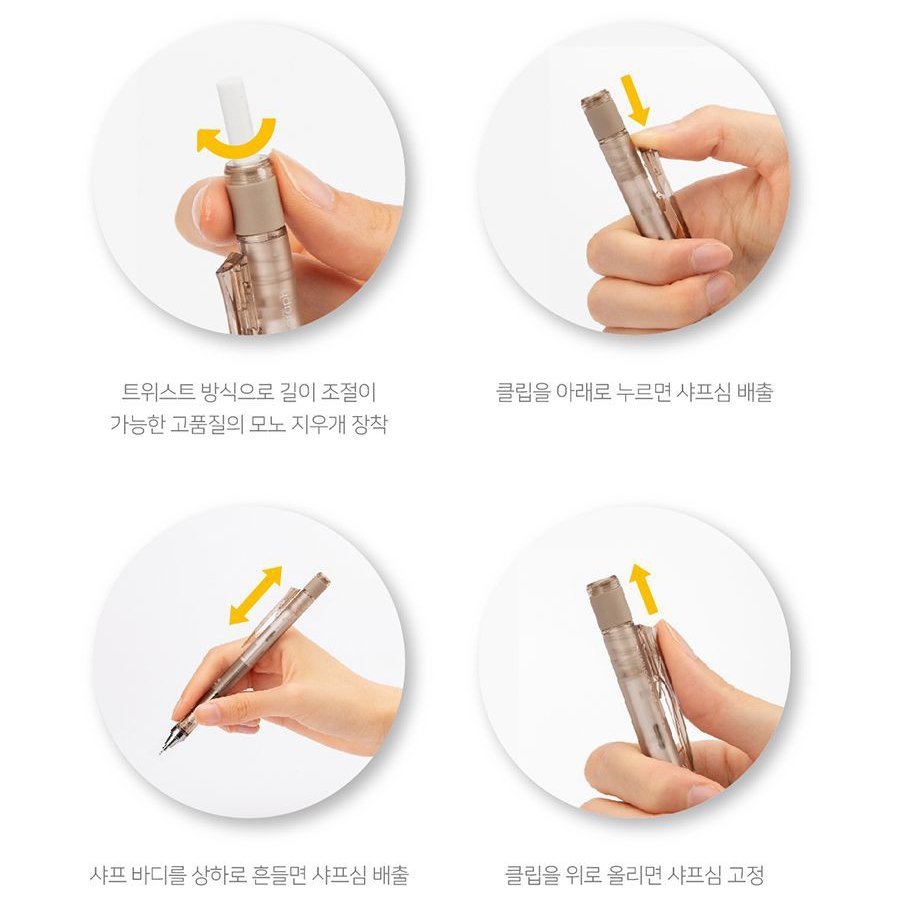 트위스트 방식으로 길이 조절이
가능한 고품질의 모노 지우개 장착

클립을 아래로 누르면 샤프심 배출

샤프 바디를 상하로 흔들면 샤프심 배출

클립을 위로 올리면 샤프심 고정