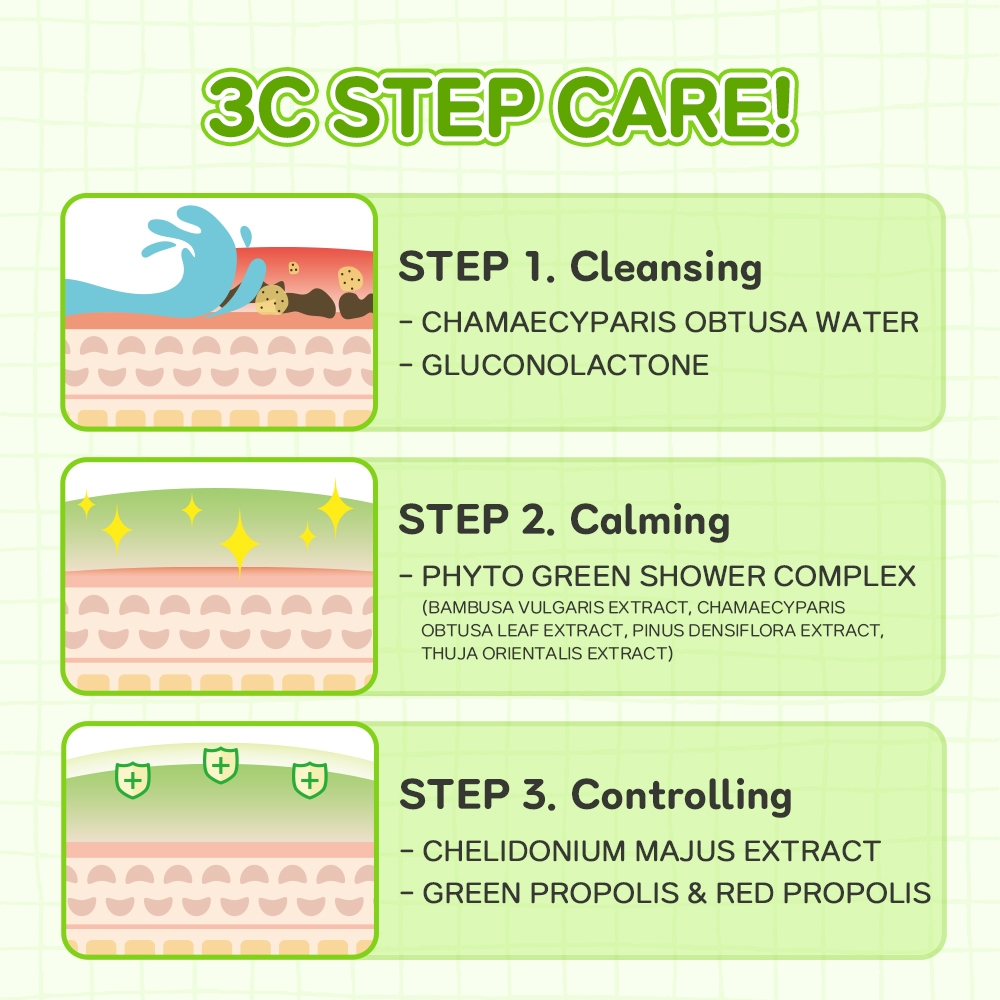 3C STEP CARE!

STEP 1. Cleansing

- CHAMAECYPARIS OBTUSA WATER
- GLUCONOLACTONE

STEP 2. Calming

- PHYTO GREEN SHOWER COMPLEX
(BAMBUSA VULGARIS EXTRACT, CHAMAECYPARIS OBTUSA LEAF EXTRACT, PINUS DENSIFLORA EXTRACT, THUJA ORIENTALIS EXTRACT)

STEP 3. Controlling

- CHELIDONIUM MAJUS EXTRACT
- GREEN PROPOLIS & RED PROPOLIS