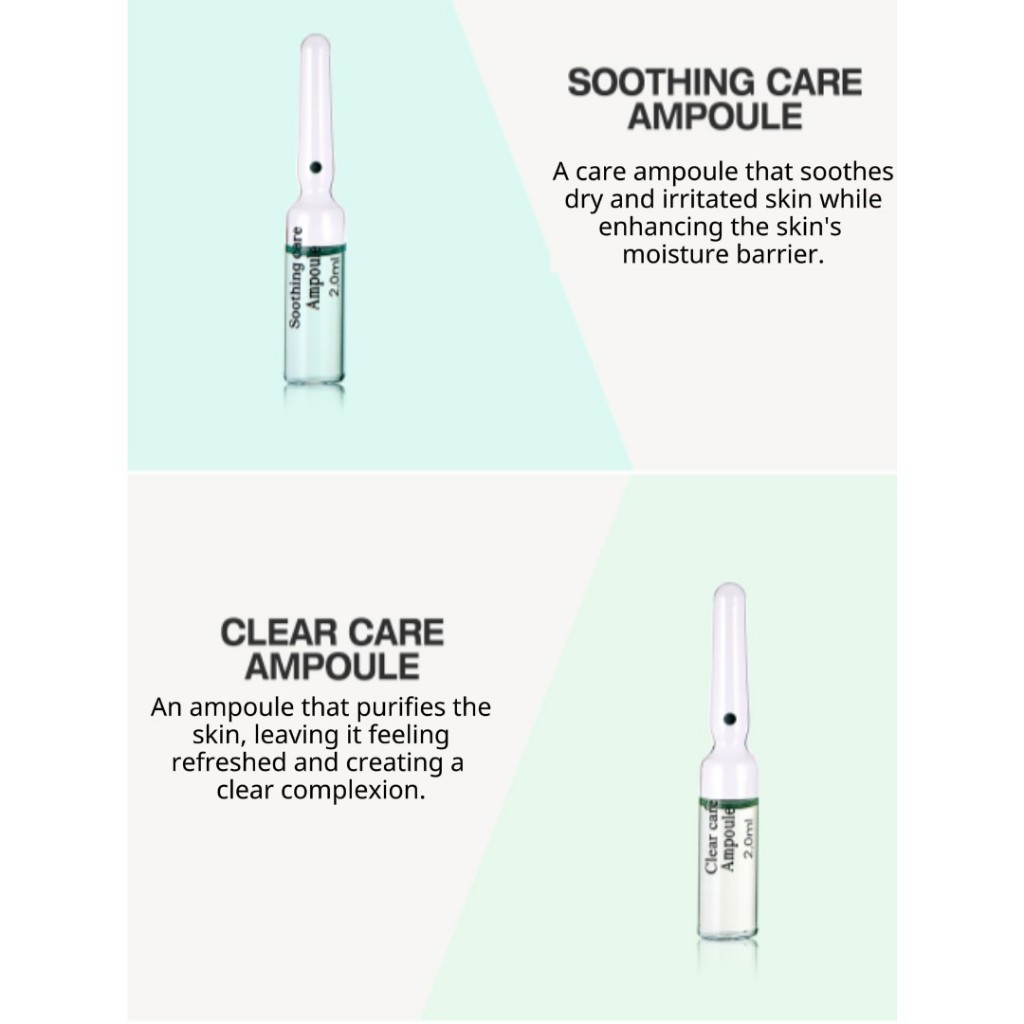 Soothing care
Ampoule
2.0ml

SOOTHING CARE AMPOULE

A care ampoule that soothes dry and irritated skin while enhancing the skin's moisture barrier.

CLEAR CARE AMPOULE

An ampoule that purifies the skin, leaving it feeling refreshed and creating a clear complexion.

Clear care
Ampoule
2.0ml