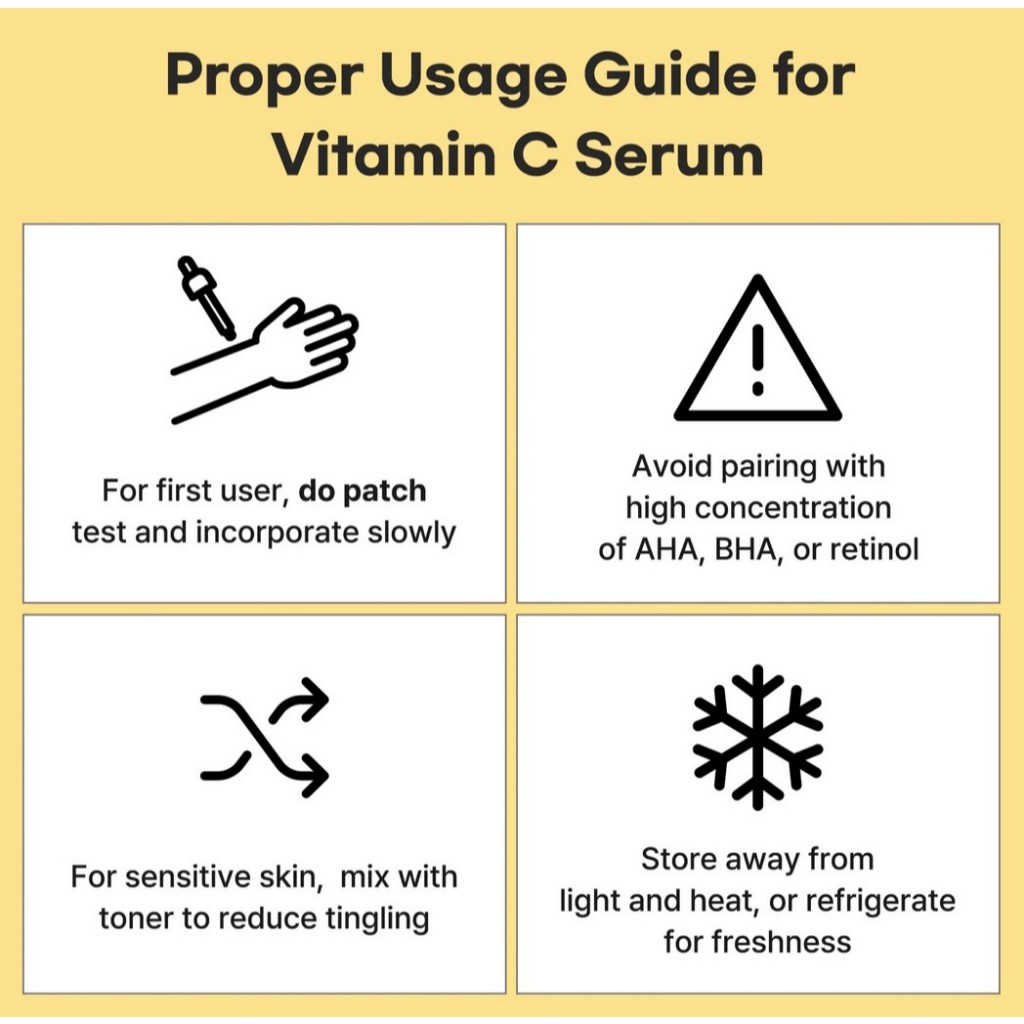 Proper Usage Guide for Vitamin C Serum

For first user, do patch test and incorporate slowly

Avoid pairing with high concentration of AHA, BHA, or retinol

For sensitive skin,  mix with toner to reduce tingling

Store away from light and heat, or refrigerate for freshness