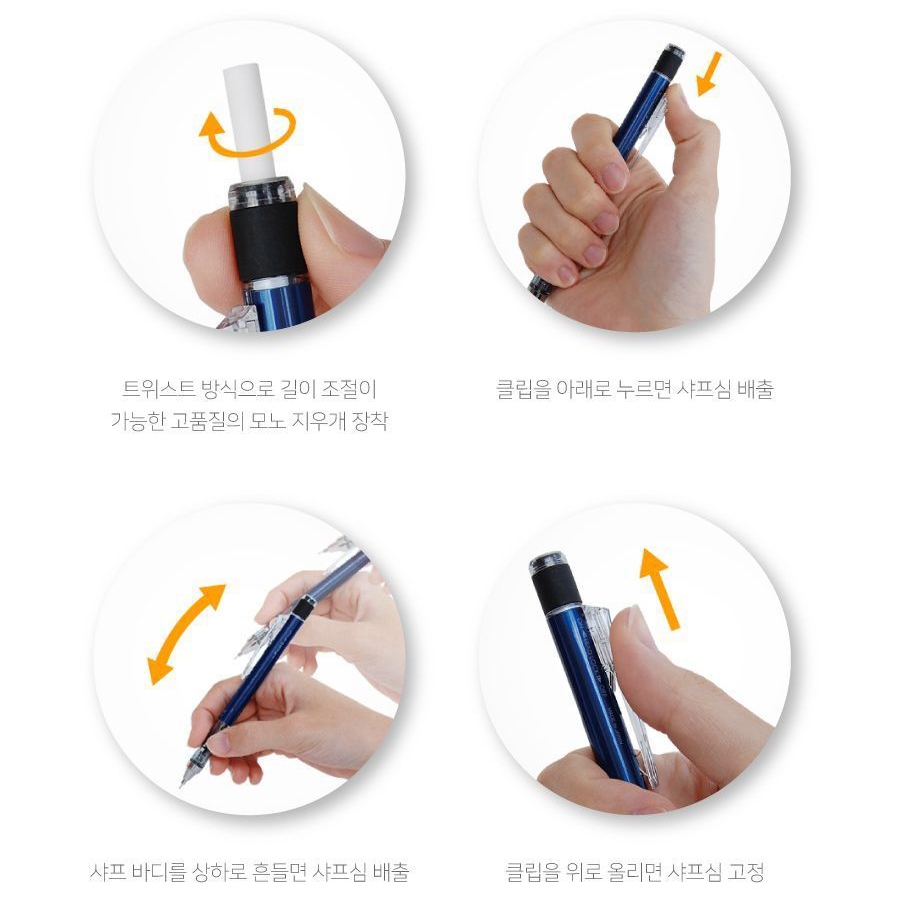 트위스트 방식으로 길이 조절이
가능한 고품질의 모노 지우개 장착

클립을 아래로 누르면 샤프심 배출

샤프 바디를 상하로 흔들면 샤프심 배출

클립을 위로 올리면 샤프심 고정