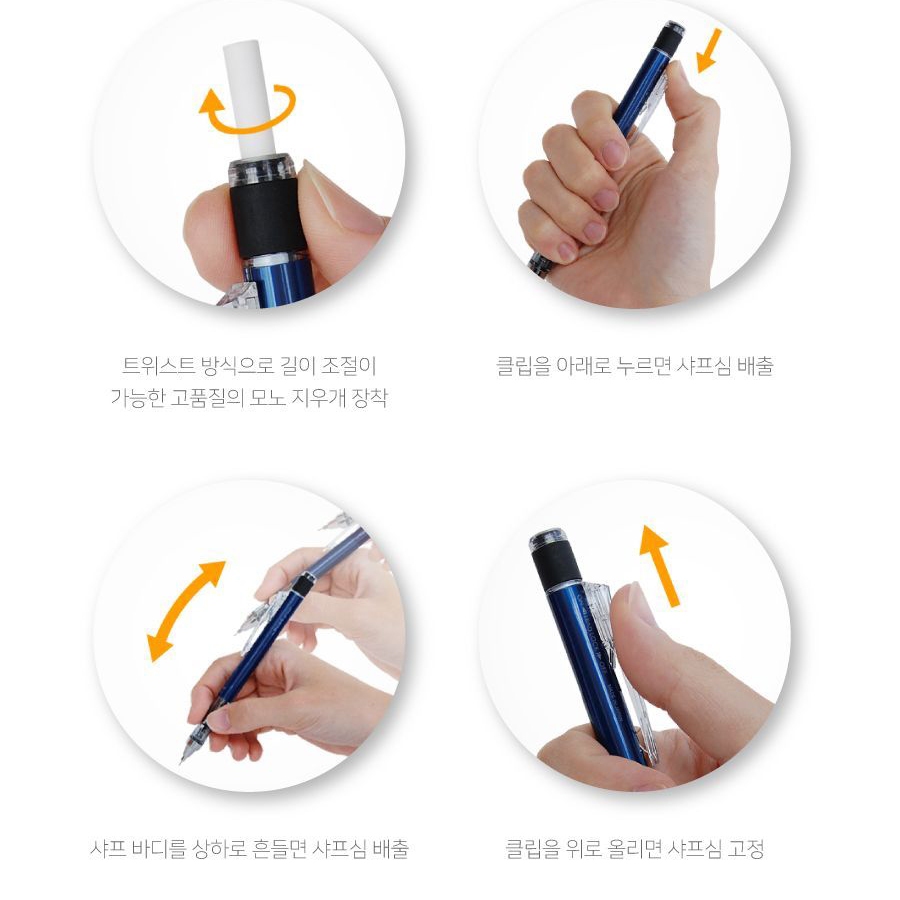 트위스트 방식으로 길이 조절이
가능한 고품질의 모노 지우개 장착

클립을 아래로 누르면 샤프심 배출

샤프 바디를 상하로 흔들면 샤프심 배출

클립을 위로 올리면 샤프심 고정