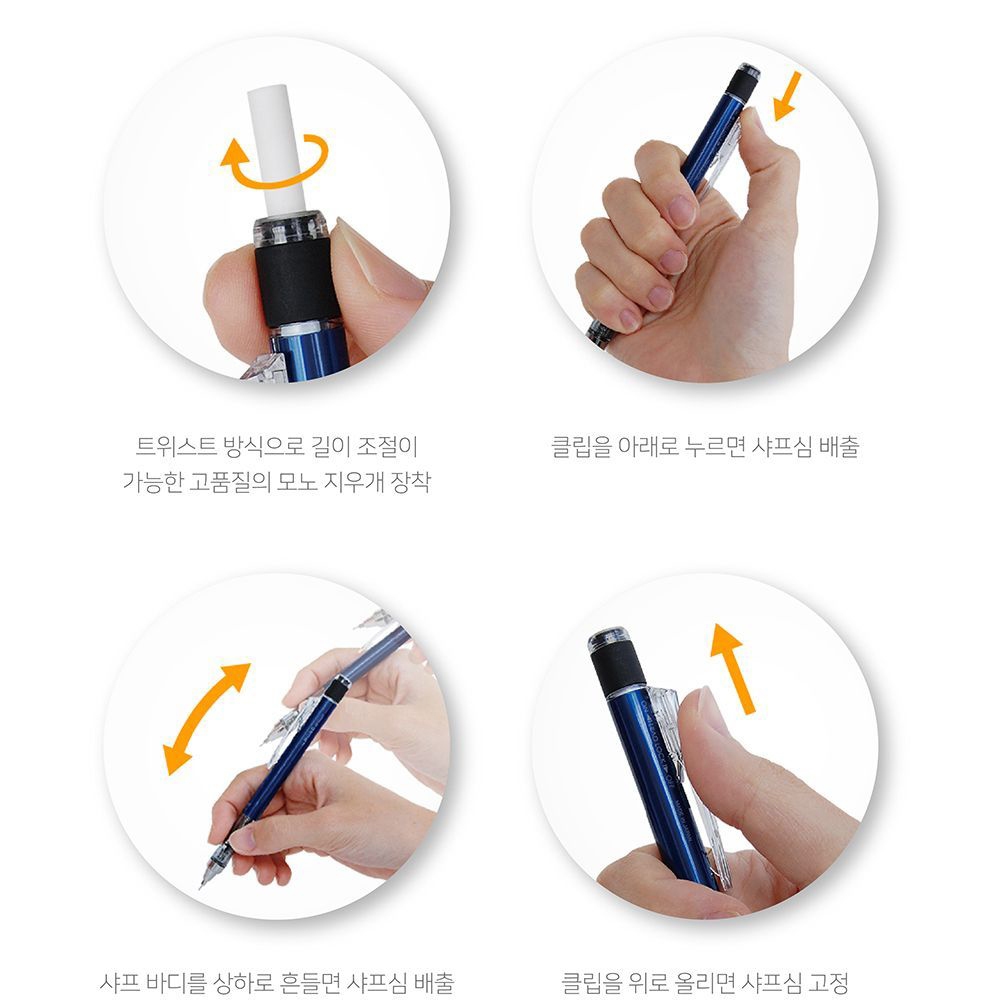 트위스트 방식으로 길이 조절이
가능한 고품질의 모노 지우개 장착

클립을 아래로 누르면 샤프심 배출

샤프 바디를 상하로 흔들면 샤프심 배출

클립을 위로 올리면 샤프심 고정