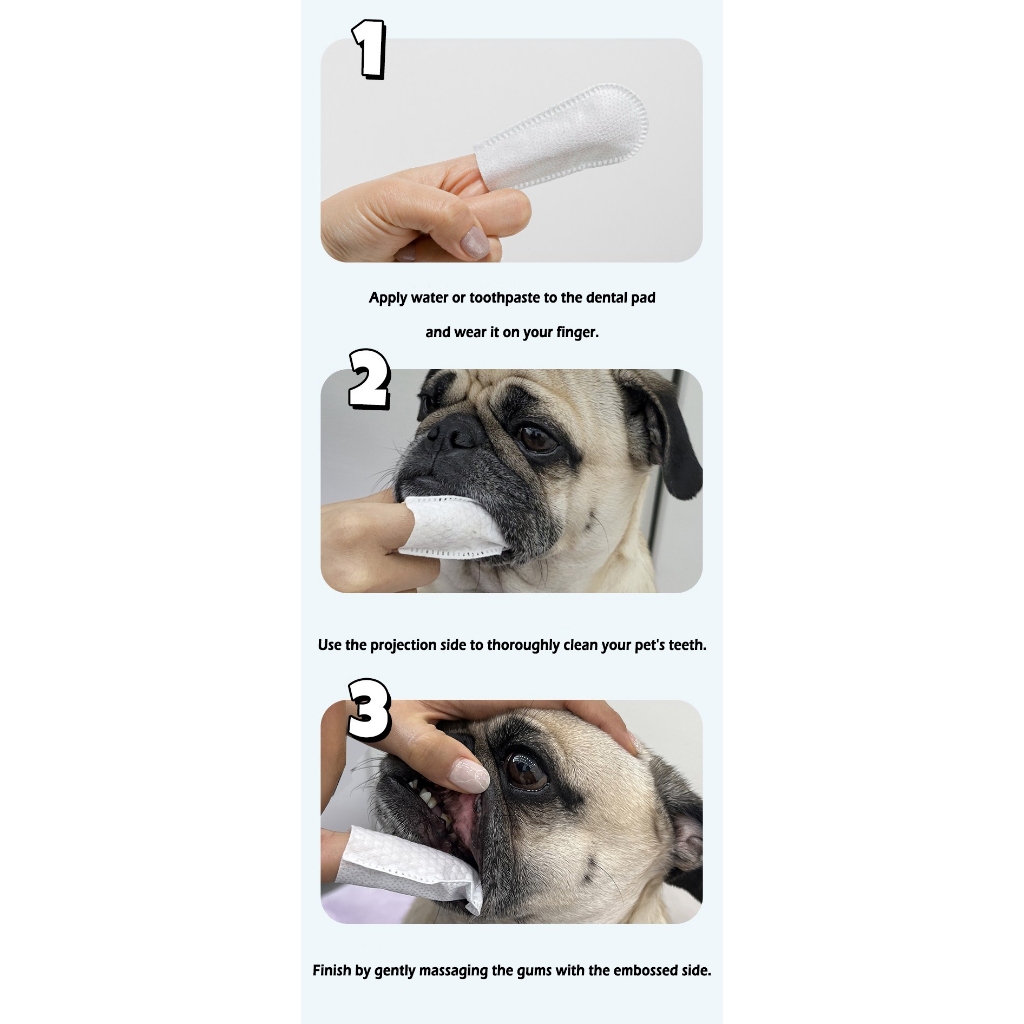 1

Apply water or toothpaste to the dental pad

and wear it on your finger.

2

Use the projection side to thoroughly clean your pet's teeth.

3

Finish by gently massaging the gums with the embossed side.