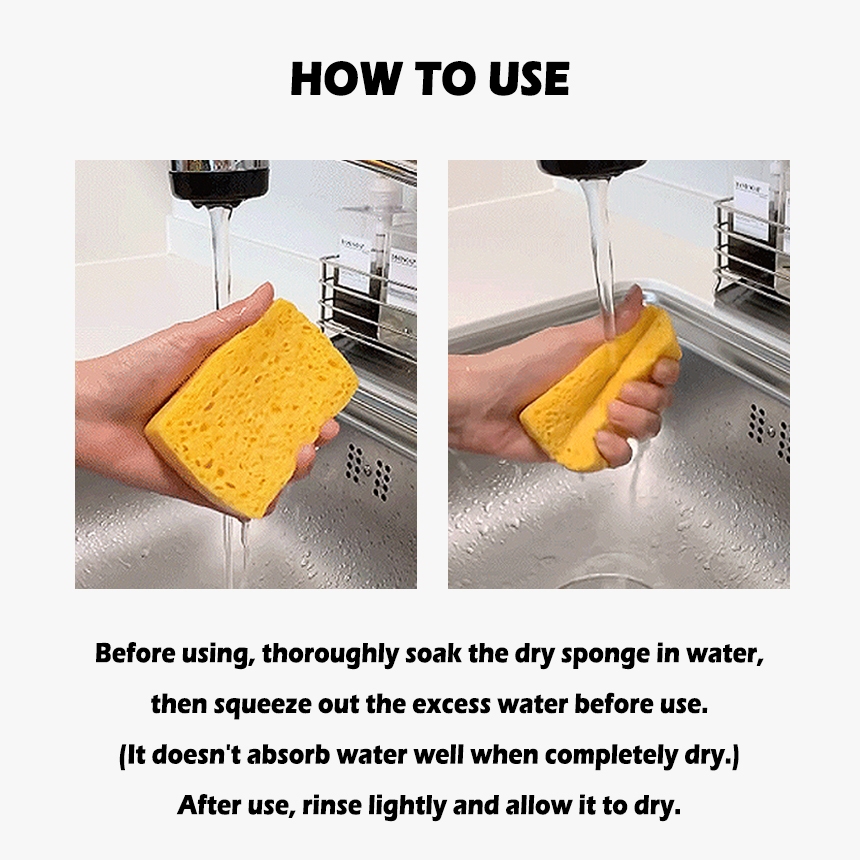 HOW TO USE

Before using, thoroughly soak the dry sponge in water, then squeeze out the excess water before use.
(It doesn't absorb water well when completely dry.)
After use, rinse lightly and allow it to dry.