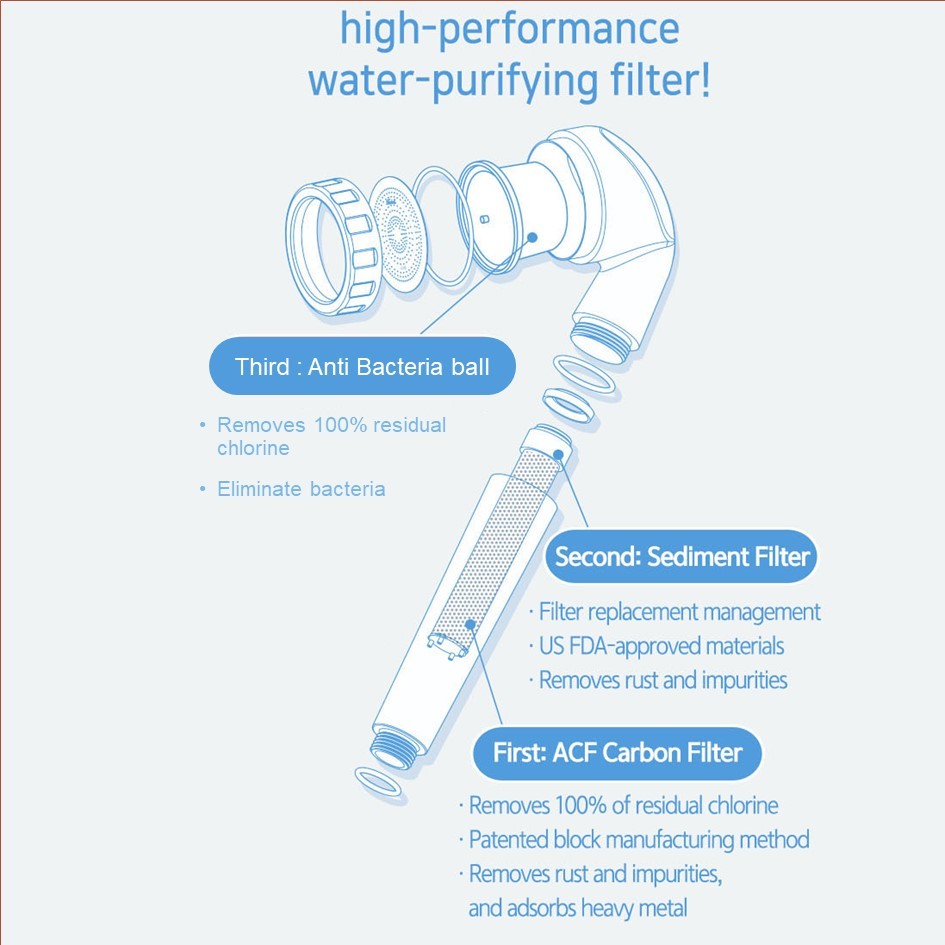 high-performance water-purifying filter!

Third : Anti Bacteria ball

• Removes 100% residual chlorine

• Eliminate bacteria

Second: Sediment Filter

· Filter replacement management
· US FDA-approved materials
· Removes rust and impurities

First: ACF Carbon Filter

· Removes 100% of residual chlorine
· Patented block manufacturing method
· Removes rust and impurities, and adsorbs heavy metal