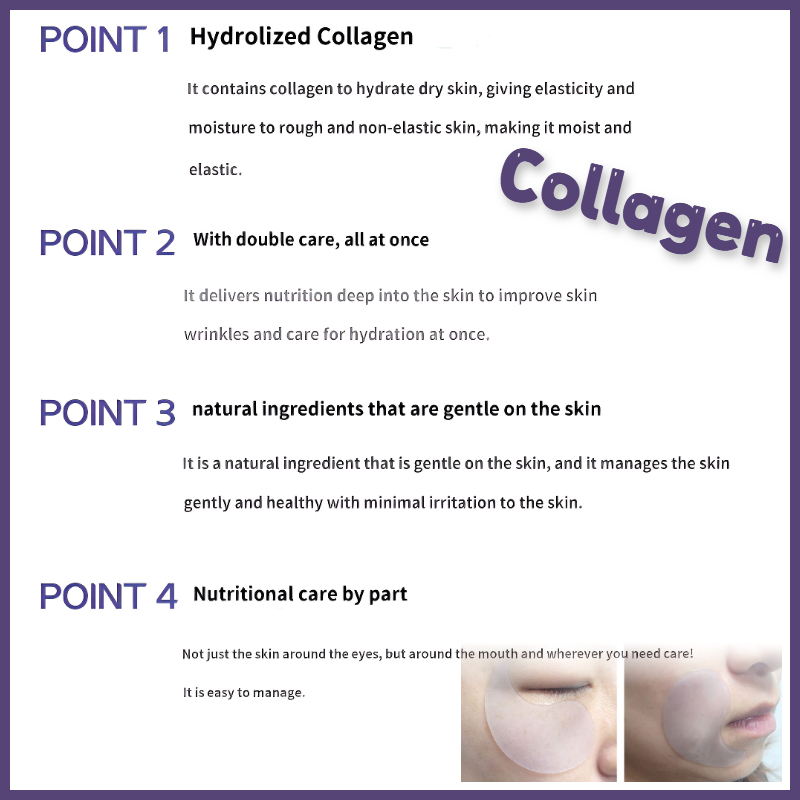 POINT 1 Hydrolized Collagen

It contains collagen to hydrate dry skin, giving elasticity and moisture to rough and non-elastic skin, making it moist and elastic.

Collagen

POINT 2 With double care, all at once

It delivers nutrition deep into the skin to improve skin wrinkles and care for hydration at once.

POINT 3 natural ingredients that are gentle on the skin

It is a natural ingredient that is gentle on the skin, and it manages the skin gently and healthy with minimal irritation to the skin.

POINT 4 Nutritional care by part

Not just the skin around the eyes, but around the mouth and wherever you need care!

It is easy to manage.