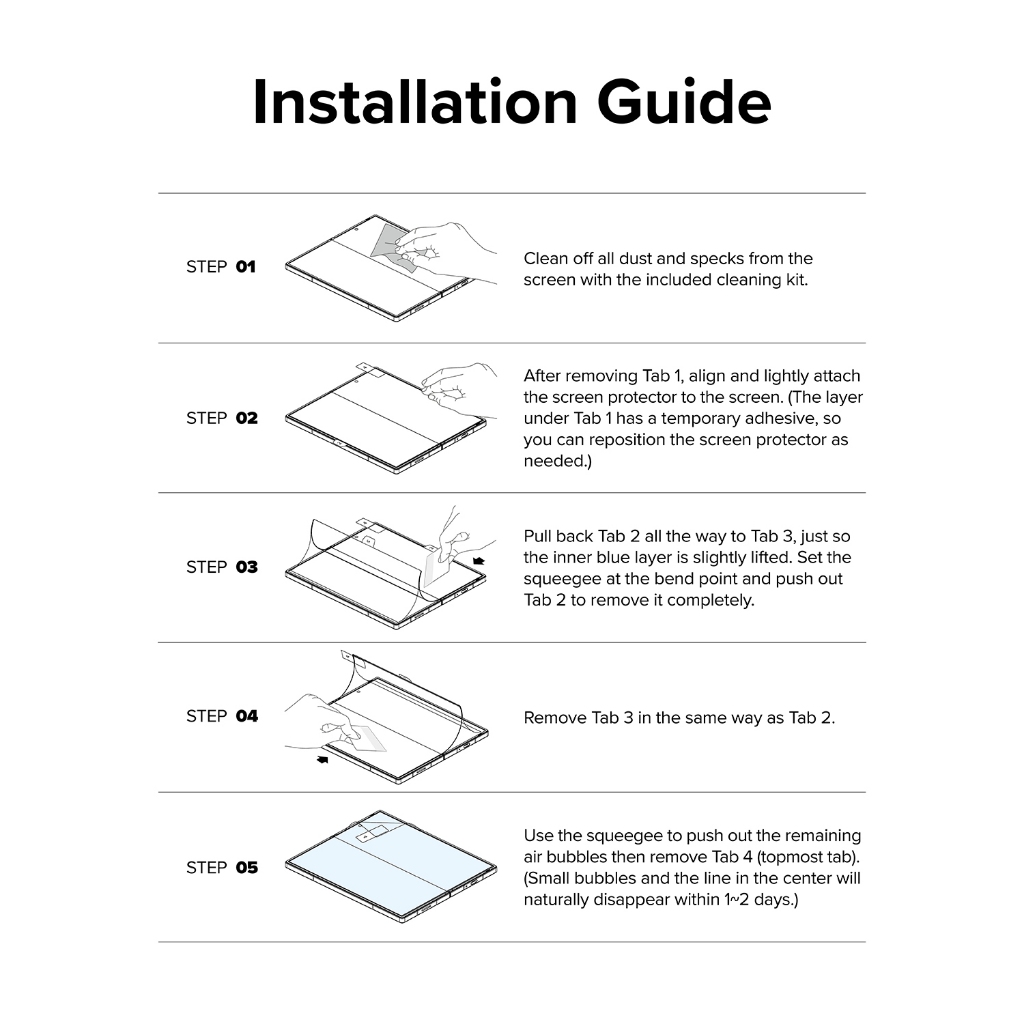 Installation Guide

STEP 01

Clean off all dust and specks from the screen with the included cleaning kit.

STEP 02

After removing Tab 1, align and lightly attach the screen protector to the screen. (The layer under Tab 1 has a temporary adhesive, so you can reposition the screen protector as needed.)

STEP 03

Pull back Tab 2 all the way to Tab 3, just so the inner blue layer is slightly lifted. Set the squeegee at the bend point and push out Tab 2 to remove it completely.

STEP 04

Remove Tab 3 in the same way as Tab 2.

STEP 05

Use the squeegee to push out the remaining air bubbles then remove Tab 4 (topmost tab). (Small bubbles and the line in the center will naturally disappear within 1~2 days.)