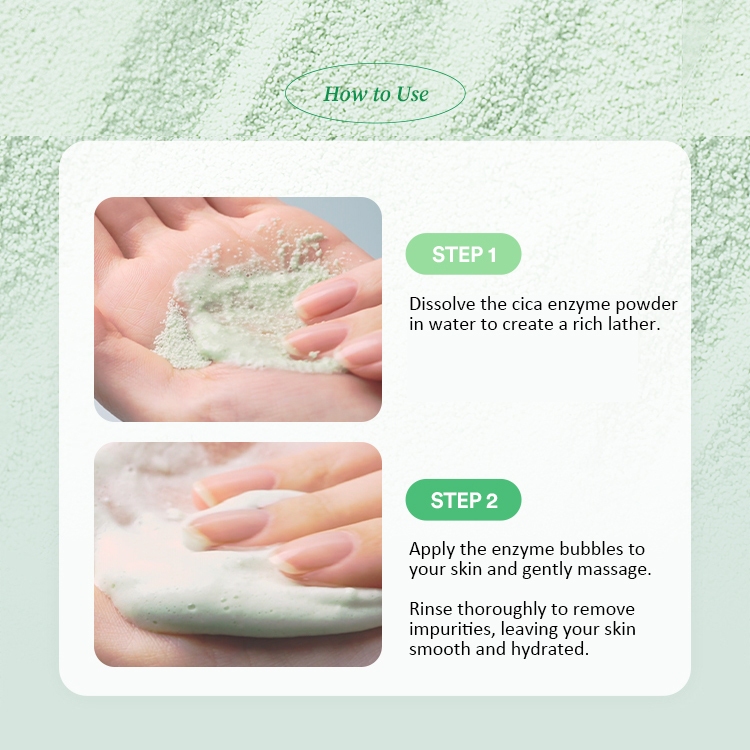 How to Use

STEP 1

Dissolve the cica enzyme powder in water to create a rich lather.

STEP 2

Apply the enzyme bubbles to your skin and gently massage.

Rinse thoroughly to remove impurities, leaving your skin smooth and hydrated.