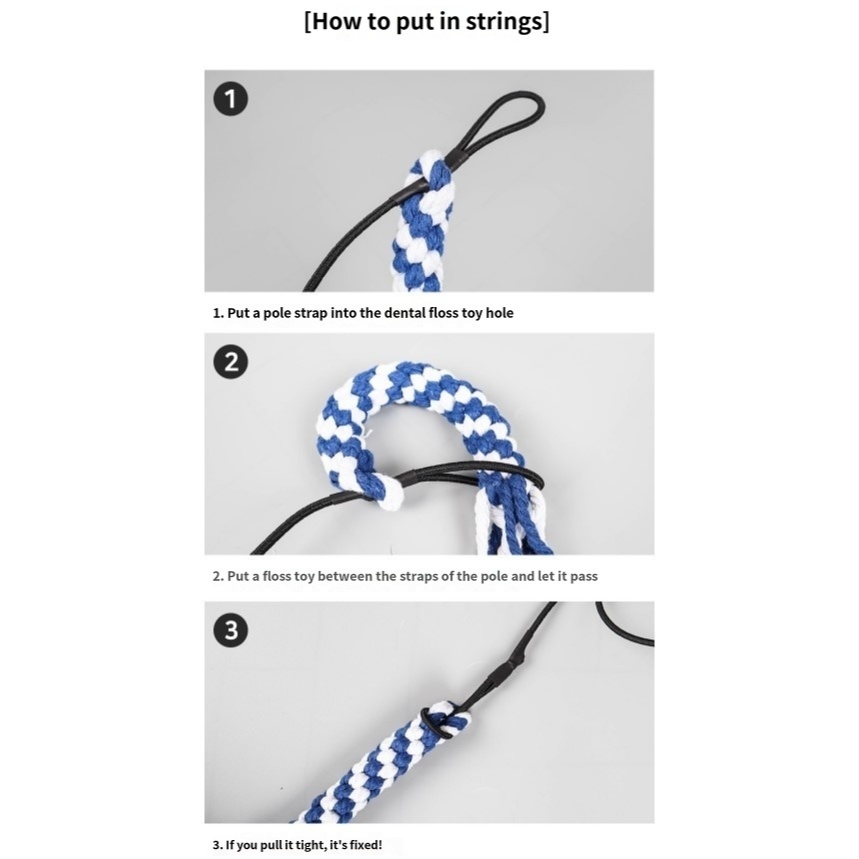 [How to put in strings]

1

1. Put a pole strap into the dental floss toy hole

2

2. Put a floss toy between the straps of the pole and let it pass

3

3. If you pull it tight, it's fixed!