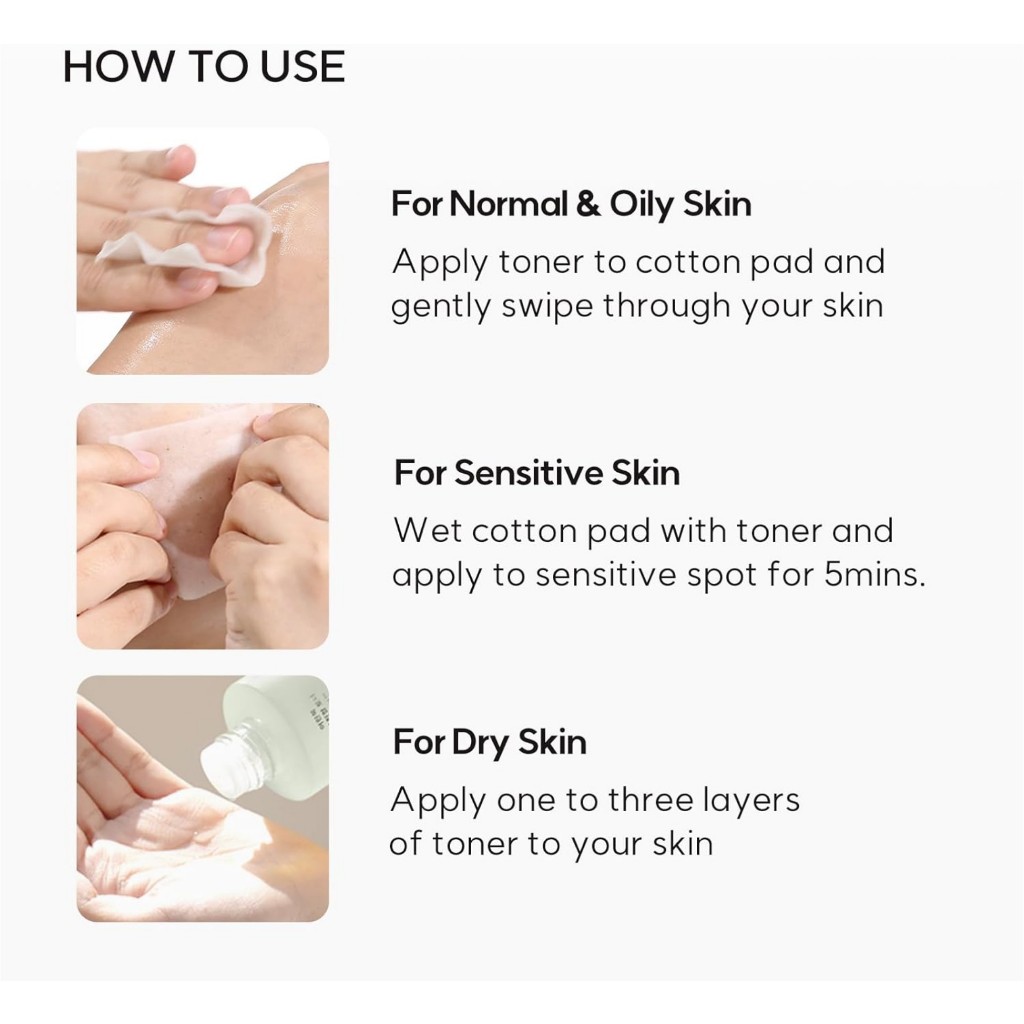 HOW TO USE

For Normal & Oily Skin
Apply toner to cotton pad and gently swipe through your skin

For Sensitive Skin
Wet cotton pad with toner and apply to sensitive spot for 5mins.

For Dry Skin
Apply one to three layers of toner to your skin