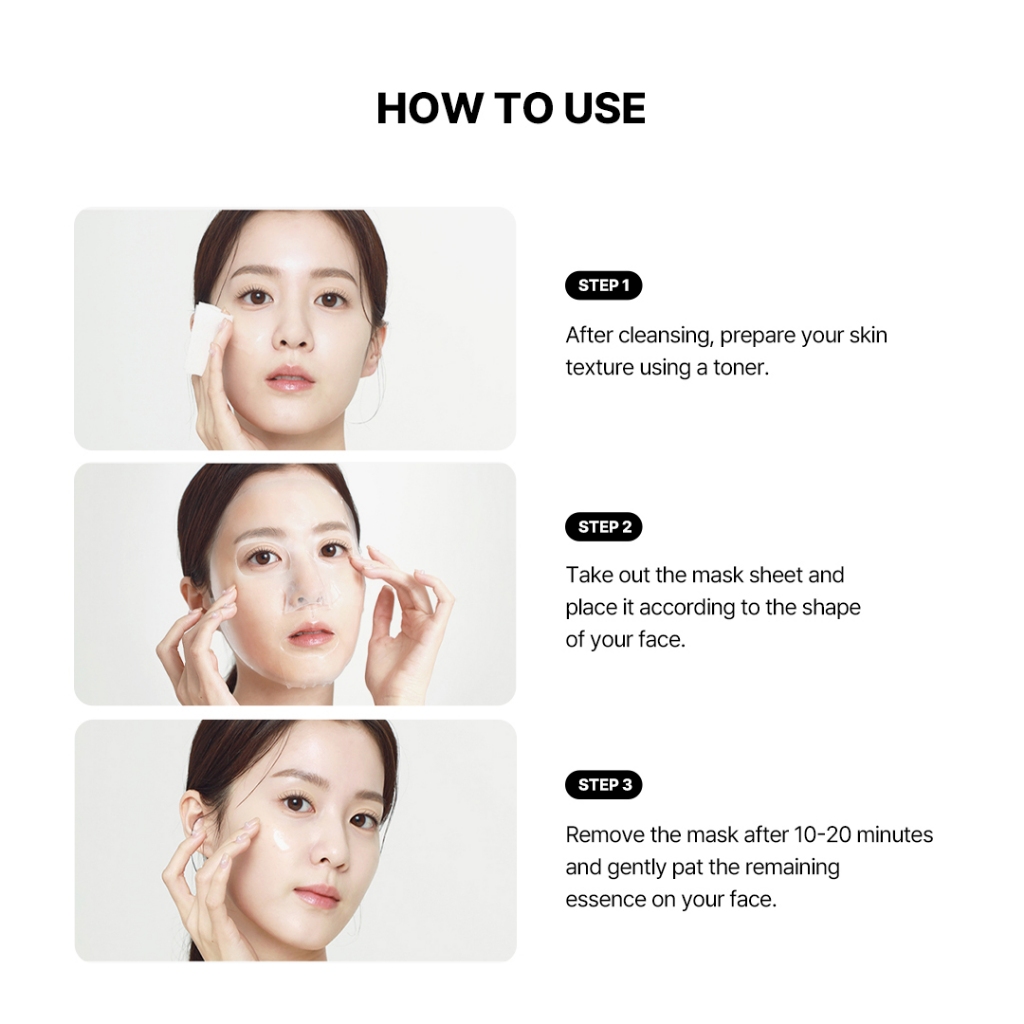 HOW TO USE

STEP 1

After cleansing, prepare your skin texture using a toner.

STEP 2

Take out the mask sheet and place it according to the shape of your face.

STEP 3

Remove the mask after 10-20 minutes and gently pat the remaining essence on your face.