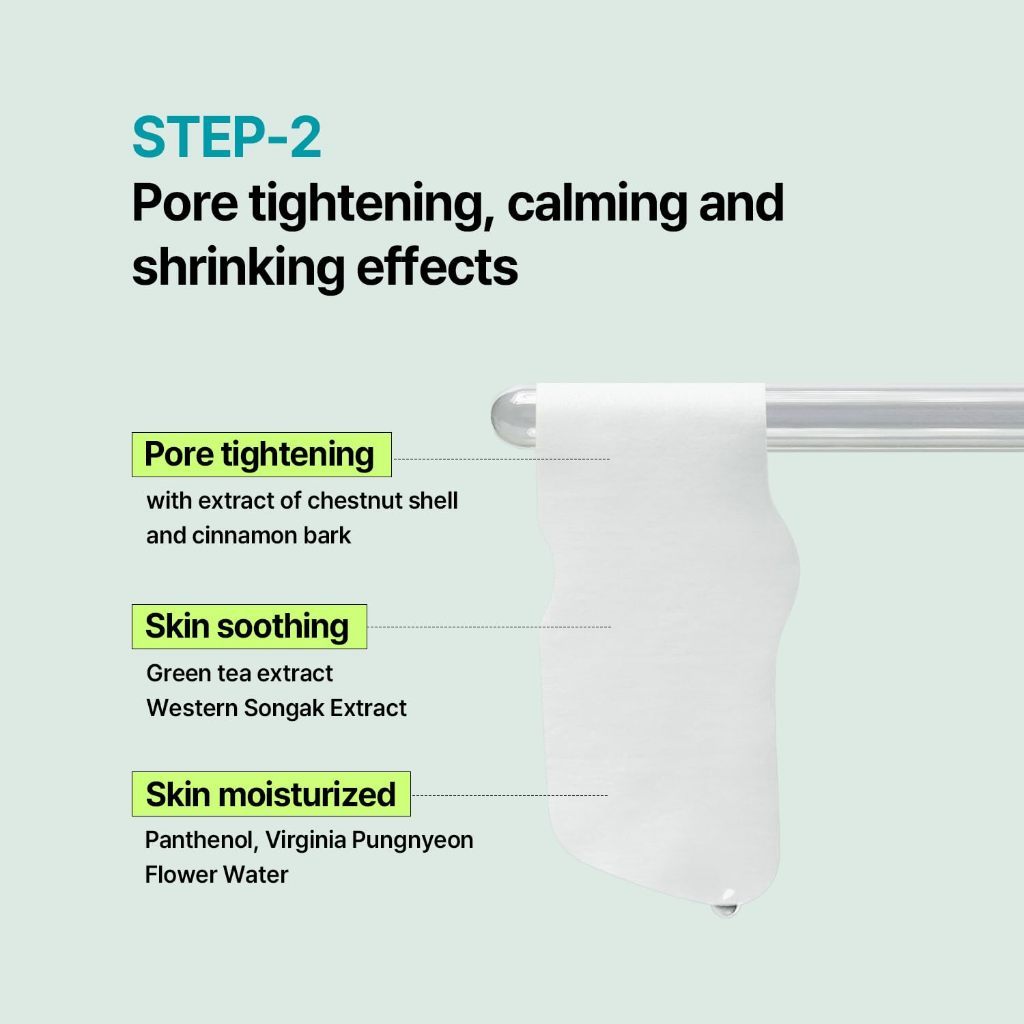 STEP-2
Pore tightening, calming and shrinking effects

Pore tightening
with extract of chestnut shell and cinnamon bark

Skin soothing
Green tea extract
Western Songak Extract

Skin moisturized
Panthenol, Virginia Pungnyeon Flower Water