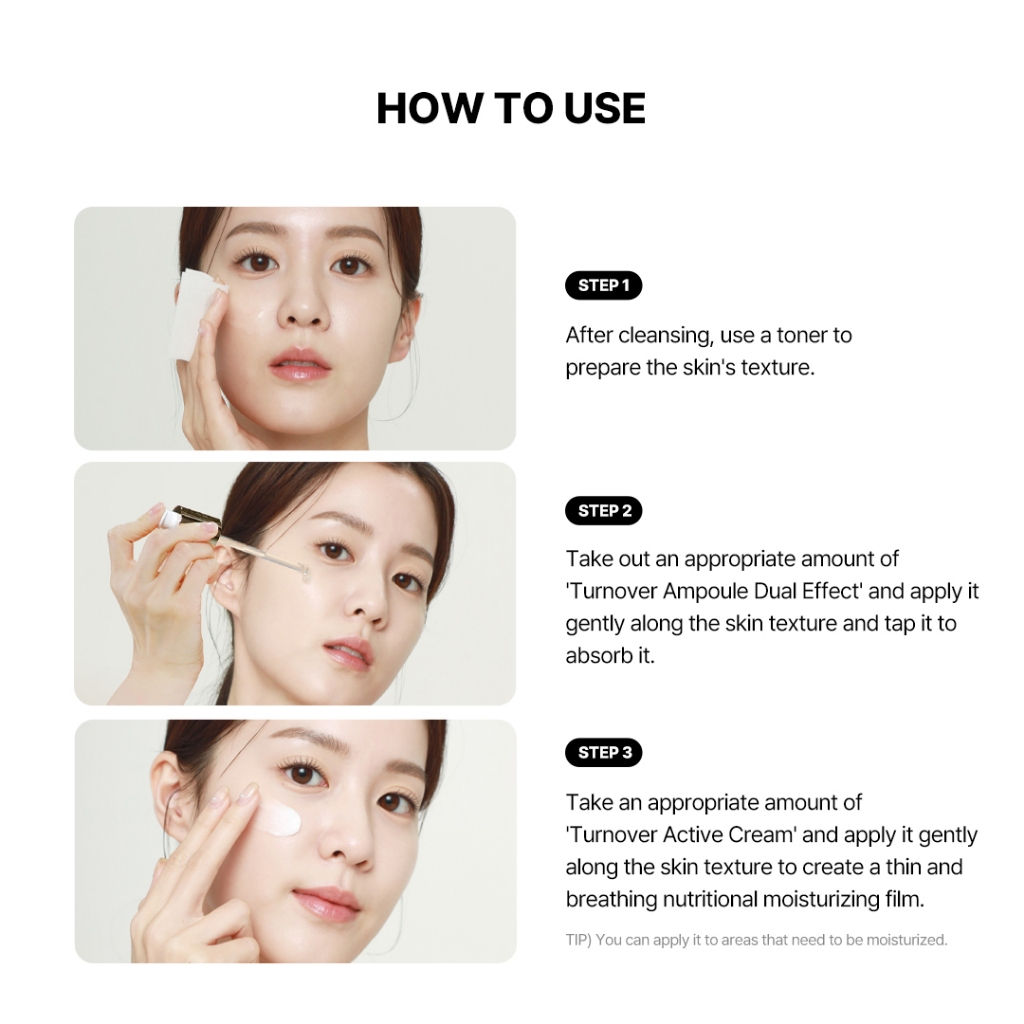 HOW TO USE

STEP 1

After cleansing, use a toner to prepare the skin's texture.

STEP 2

Take out an appropriate amount of 'Turnover Ampoule Dual Effect' and apply it gently along the skin texture and tap it to absorb it.

STEP 3

Take an appropriate amount of 'Turnover Active Cream' and apply it gently along the skin texture to create a thin and breathing nutritional moisturizing film.

TIP) You can apply it to areas that need to be moisturized.