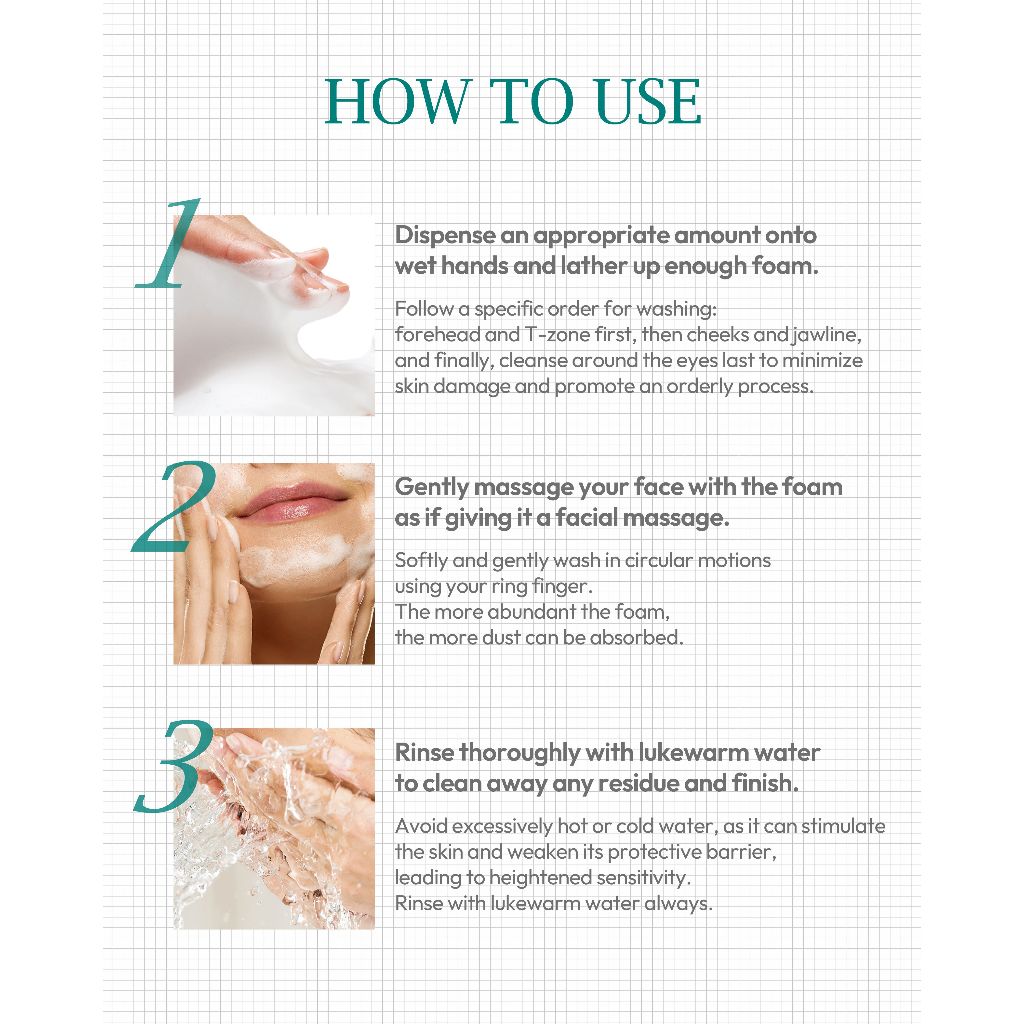 HOW TO USE

1

Dispense an appropriate amount onto wet hands and lather up enough foam.

Follow a specific order for washing: forehead and T-zone first, then cheeks and jawline, and finally, cleanse around the eyes last to minimize skin damage and promote an orderly process.

2

Gently massage your face with the foam as if giving it a facial massage.

Softly and gently wash in circular motions using your ring finger.
The more abundant the foam, the more dust can be absorbed.

3

Rinse thoroughly with lukewarm water to clean away any residue and finish.

Avoid excessively hot or cold water, as it can stimulate the skin and weaken its protective barrier, leading to heightened sensitivity.
Rinse with lukewarm water always.